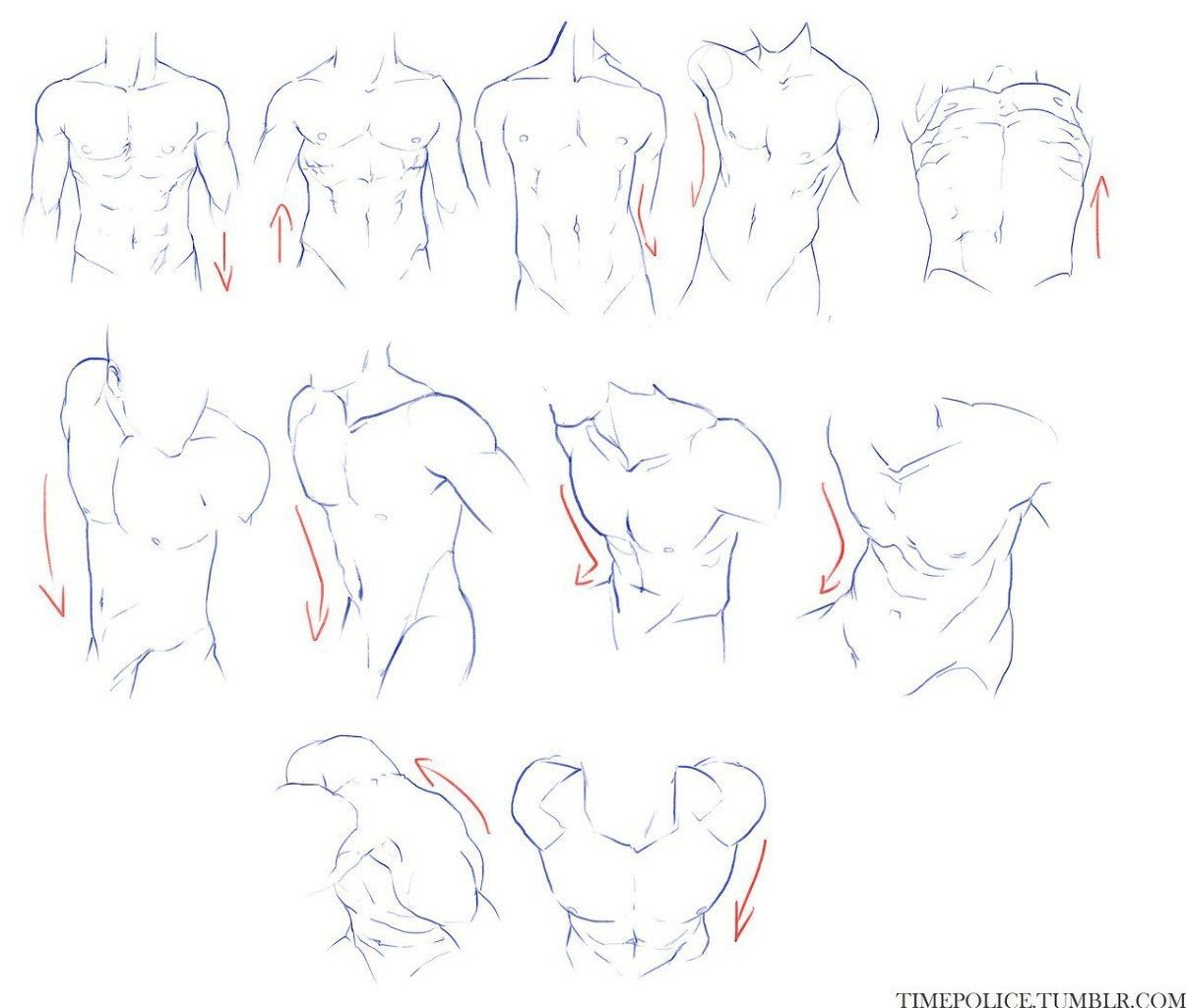 TIMEPOLICE.TUMBLR.COM