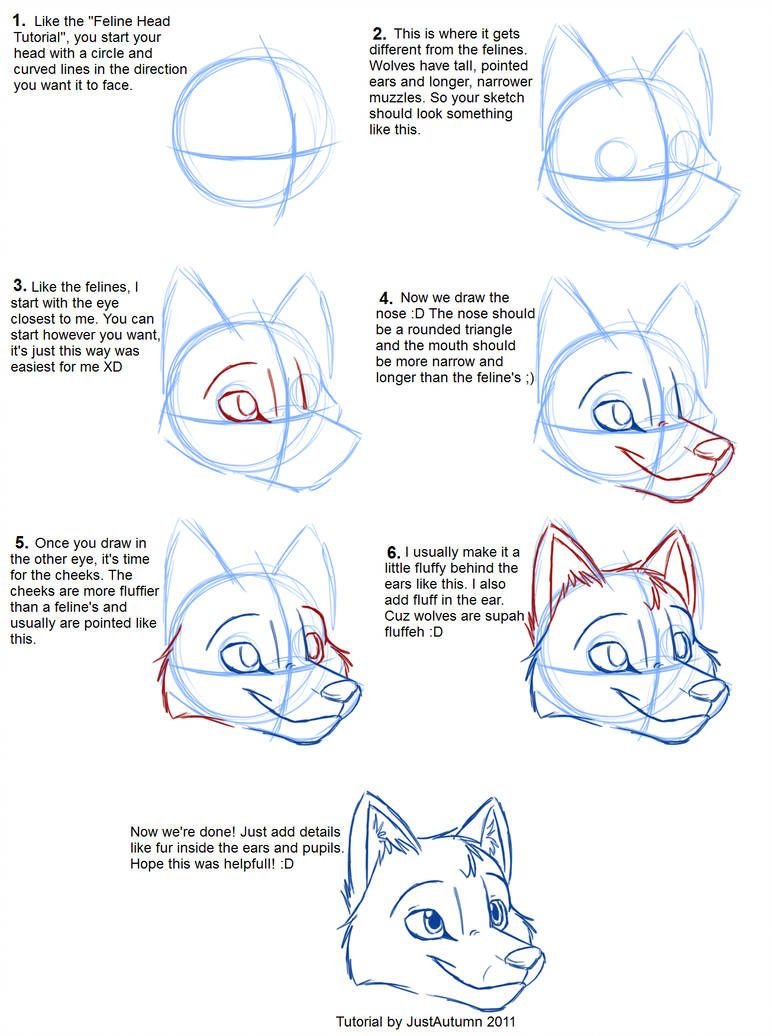 1. Like the "Feline Head Tutorial", you start your head with a circle and curved lines in the direction you want it to face.

2. This is where it gets different from the felines. Wolves have tall, pointed ears and longer, narrower muzzles. So your sketch should look something like this.

3. Like the felines, I start with the eye closest to me. You can start however you want, it's just this way was easiest for me XD

4. Now we draw the nose :D The nose should be a rounded triangle and the mouth should be more narrow and longer than the feline's ;)

5. Once you draw in the other eye, it's time for the cheeks. The cheeks are more fluffier than a feline's and usually are pointed like this.

6. I usually make it a little fluffy behind the ears like this. I also add fluff in the ear. Cuz wolves are supah fluffeh :D

Now we're done! Just add details like fur inside the ears and pupils. Hope this was helpfull! :D

Tutorial by JustAutumn 2011