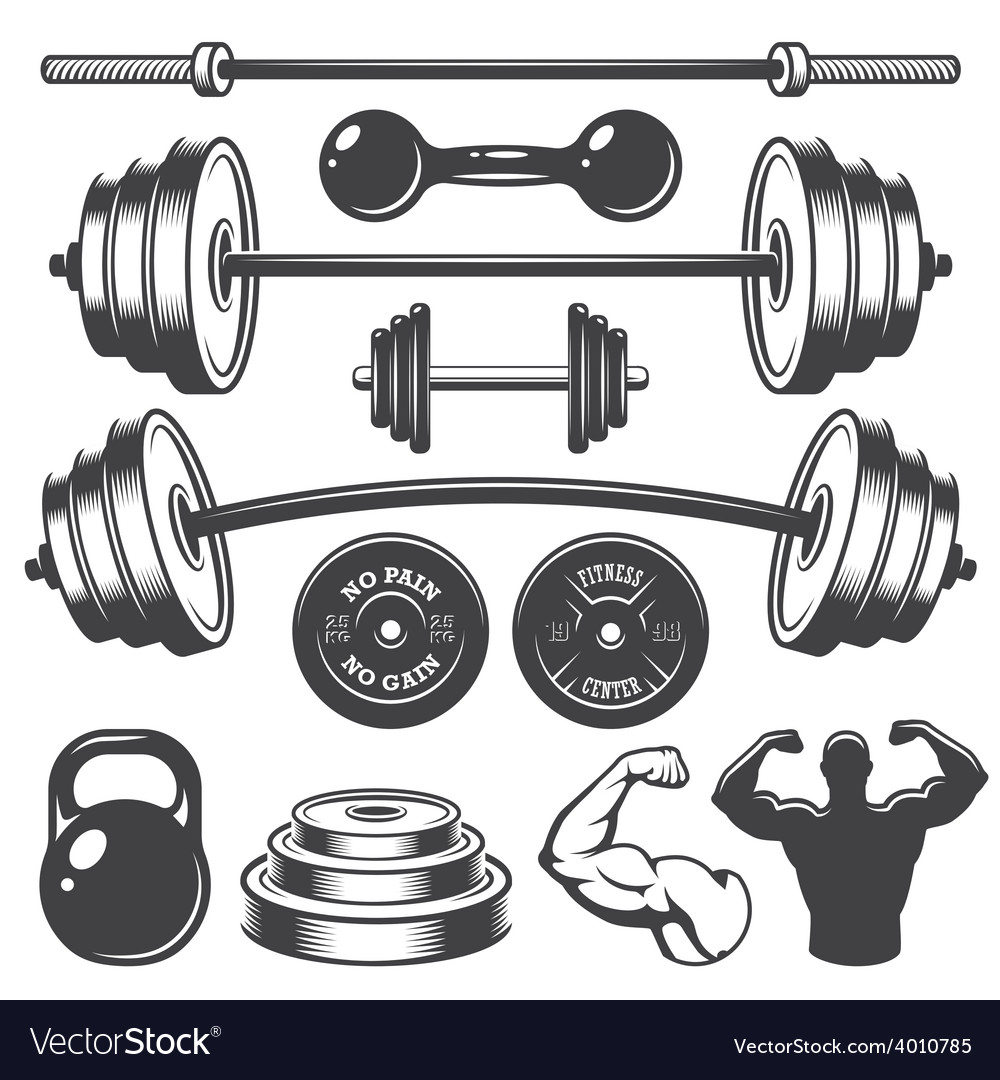 NO PAIN
25 KG
25 KG
NO GAIN

FITNESS
19
98
CENTER

VectorStock®
VectorStock.com/4010785