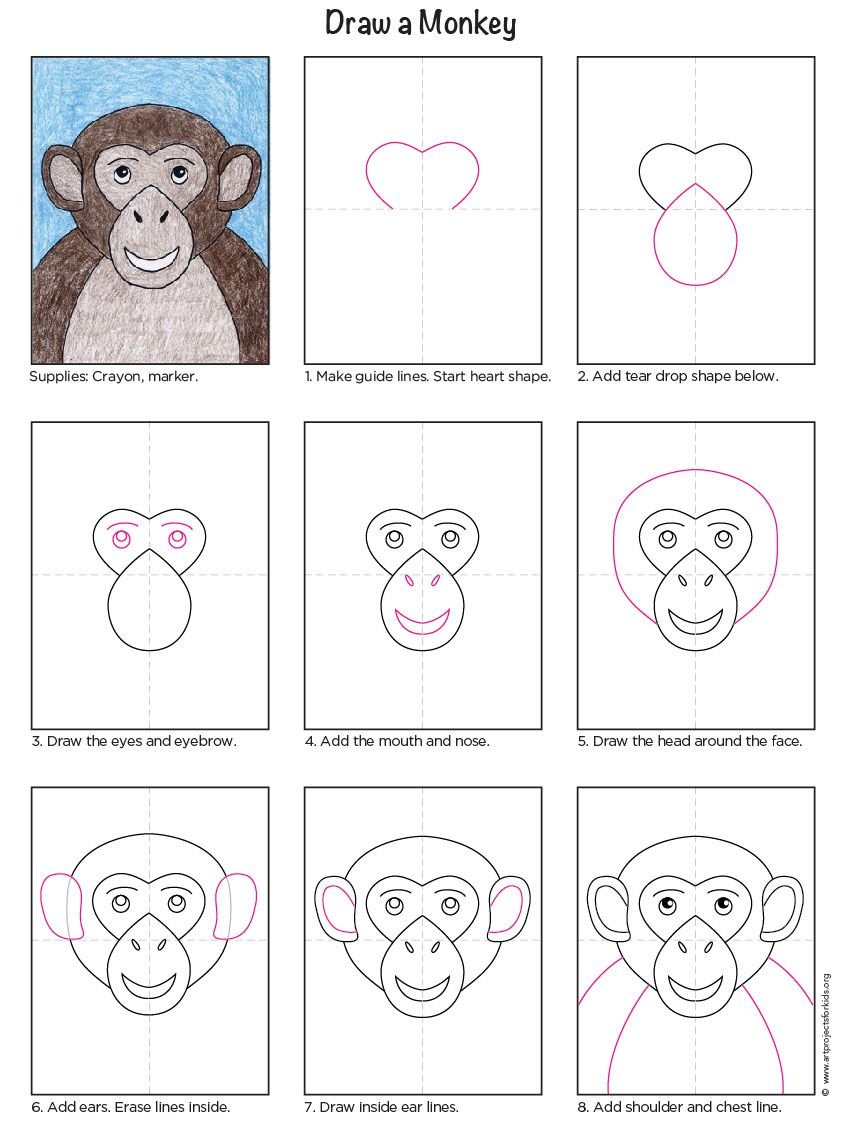 Draw a Monkey

Supplies: Crayon, marker.

1. Make guide lines. Start heart shape.

2. Add tear drop shape below.

3. Draw the eyes and eyebrow.

4. Add the mouth and nose.

5. Draw the head around the face.

6. Add ears. Erase lines inside.

7. Draw inside ear lines.

8. Add shoulder and chest line.

© www.artprojectsforkids.org