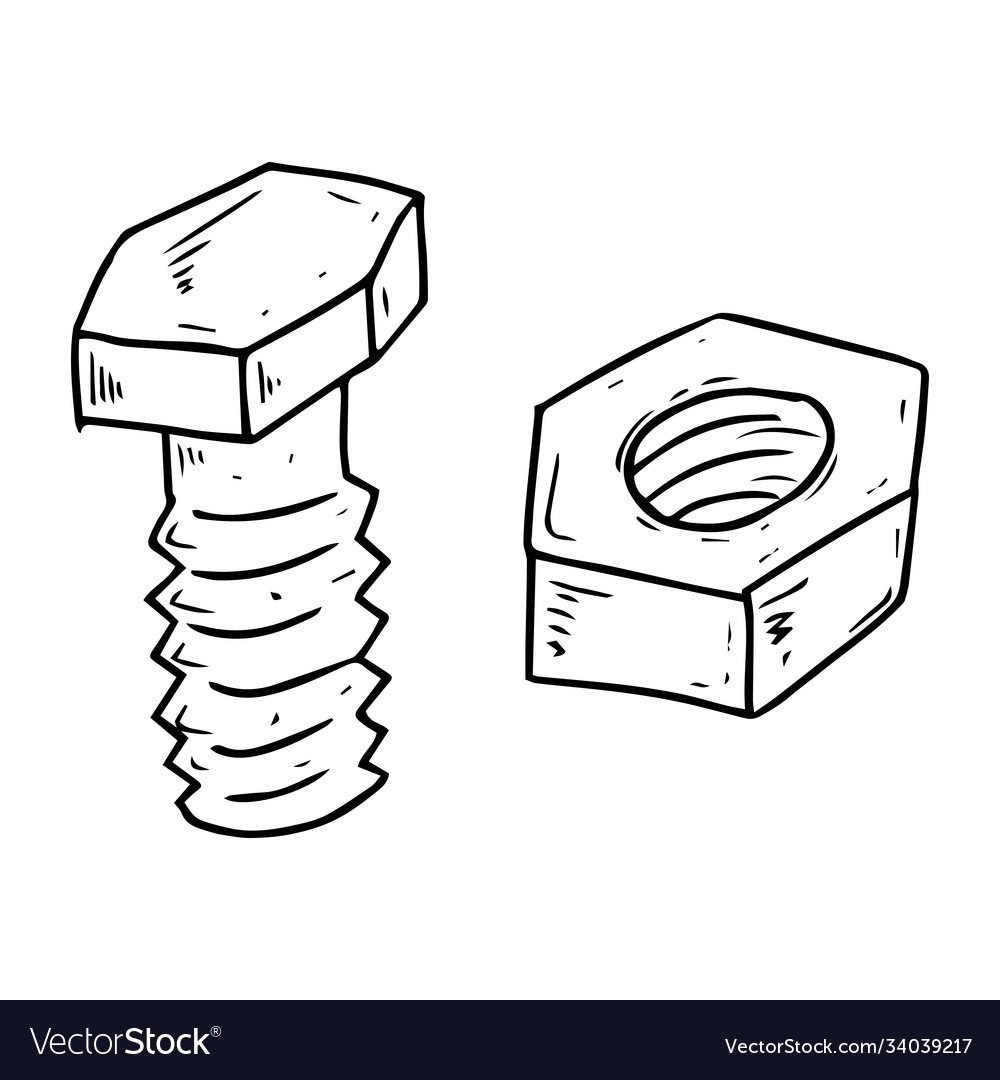 VectorStock®
VectorStock.com/34039217