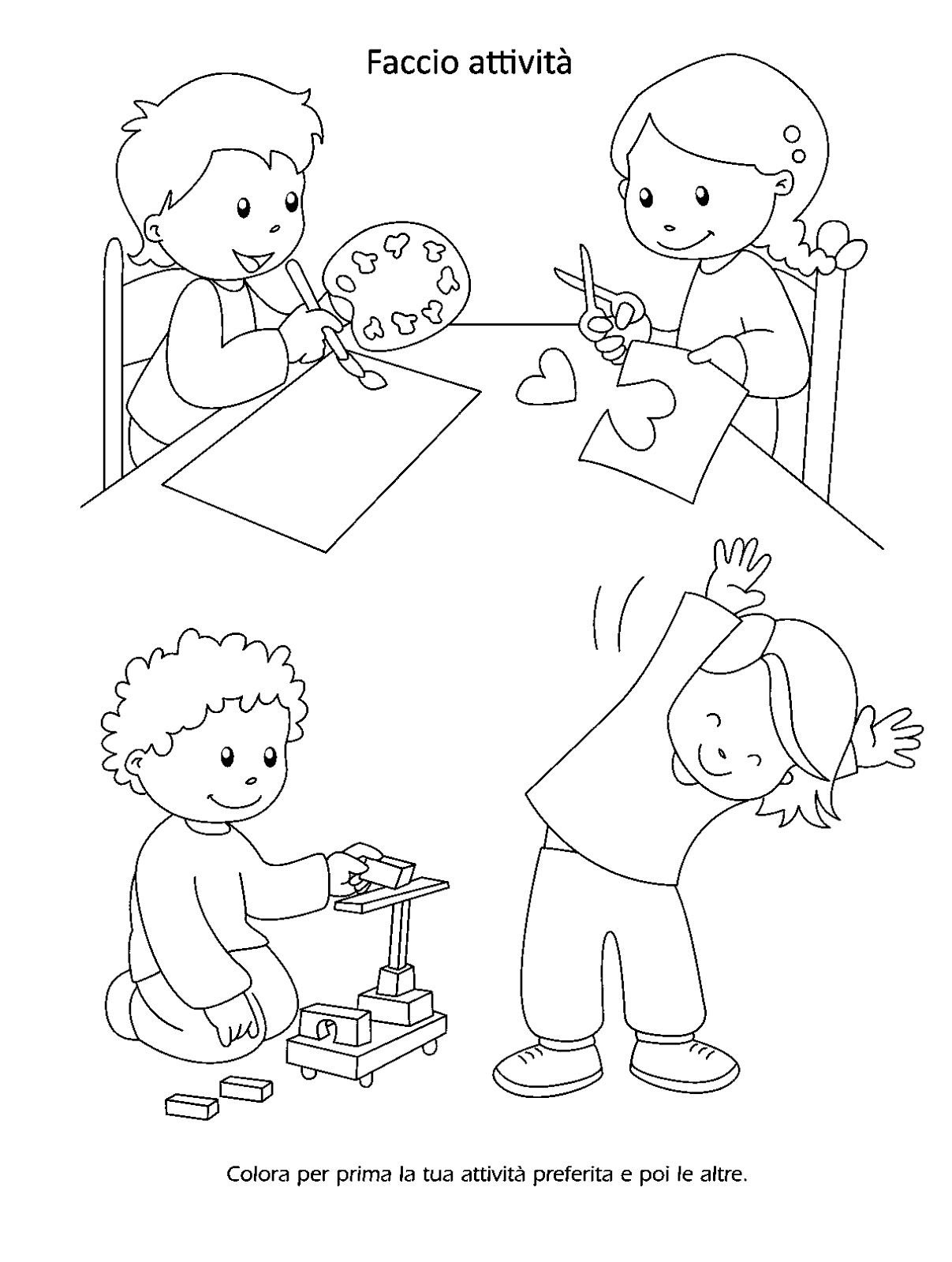 Faccio attività

Colora per prima la tua attività preferita e poi le altre.