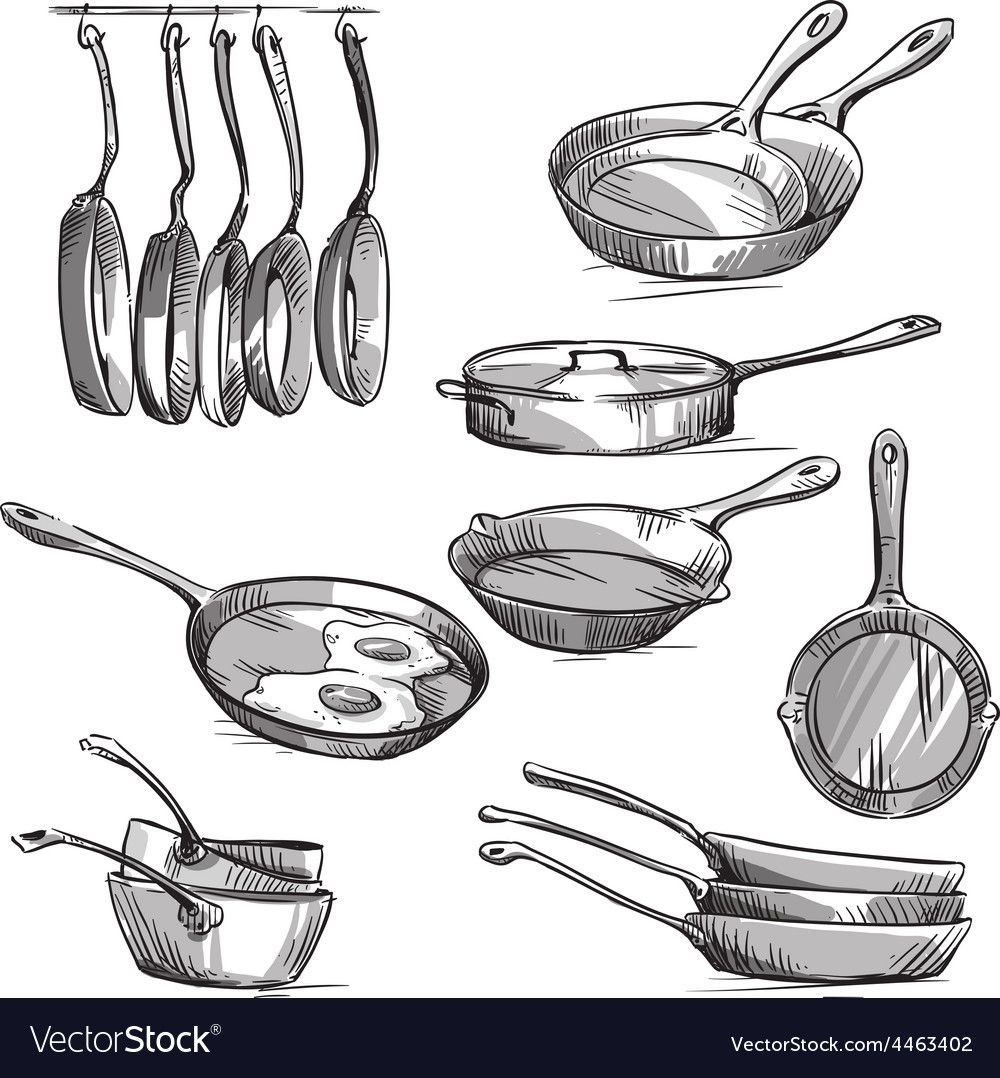 VectorStock®

VectorStock.com/4463402