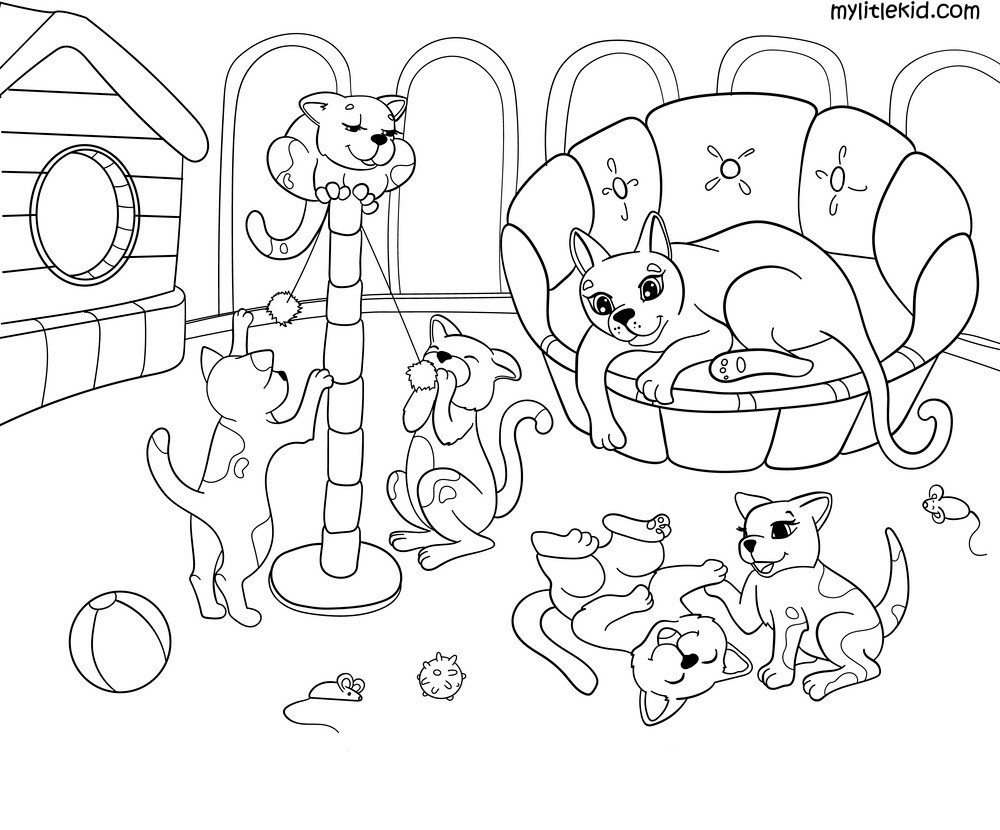 mylitlekid.com