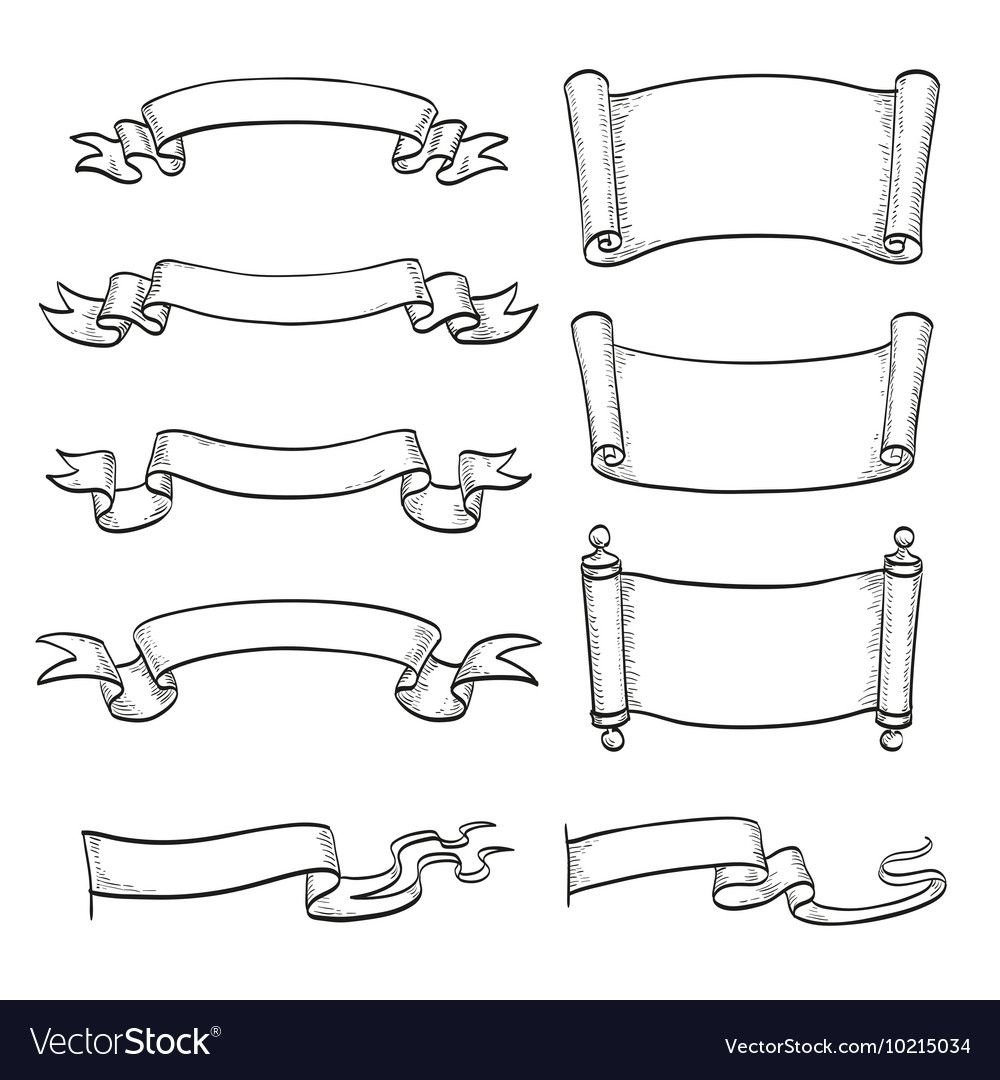 VectorStock®

VectorStock.com/10215034