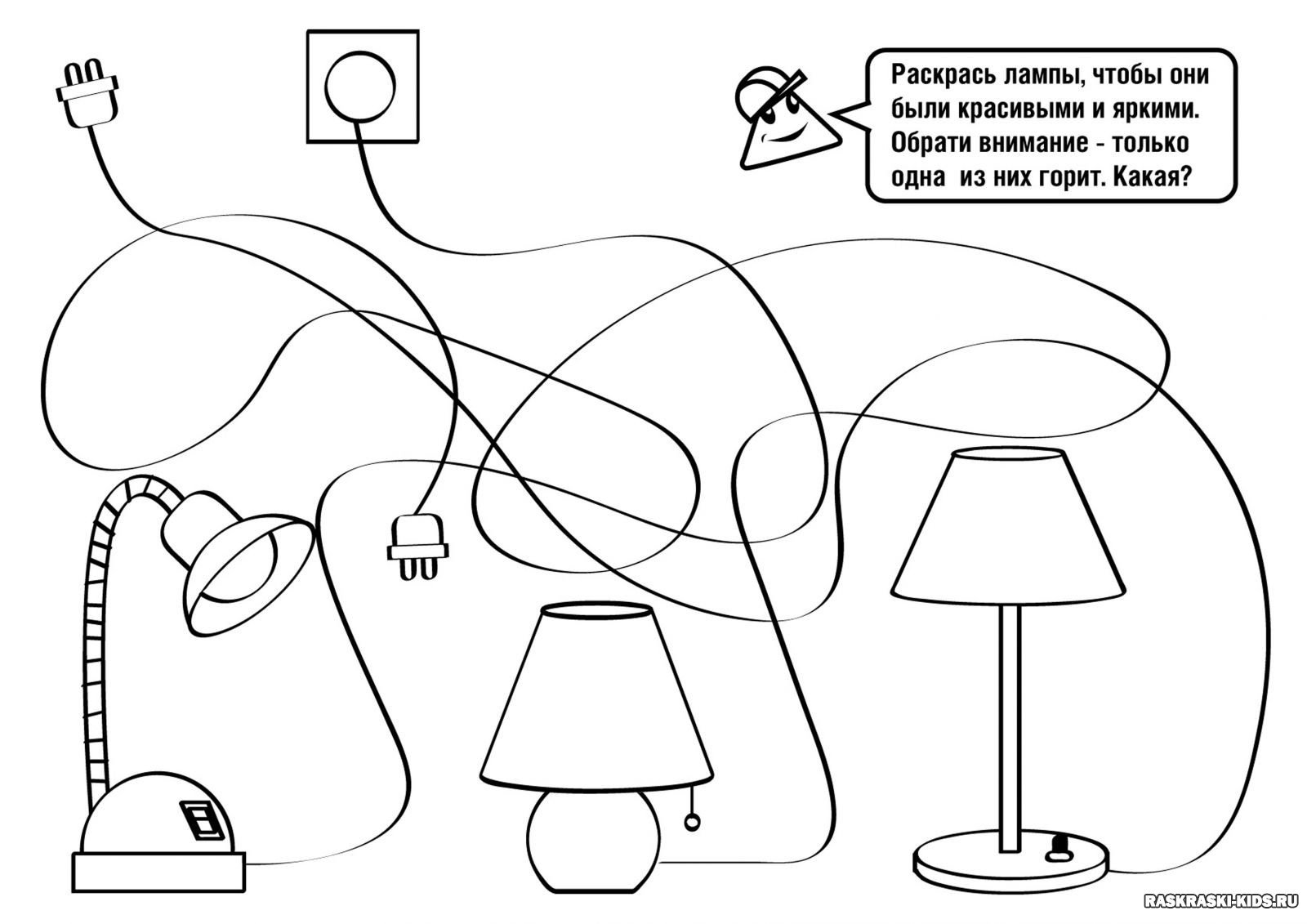 Раскрась лампы, чтобы они были красивыми и яркими. Обрати внимание - только одна  из них горит. Какая?

RASKRASKI-KIDS.RU