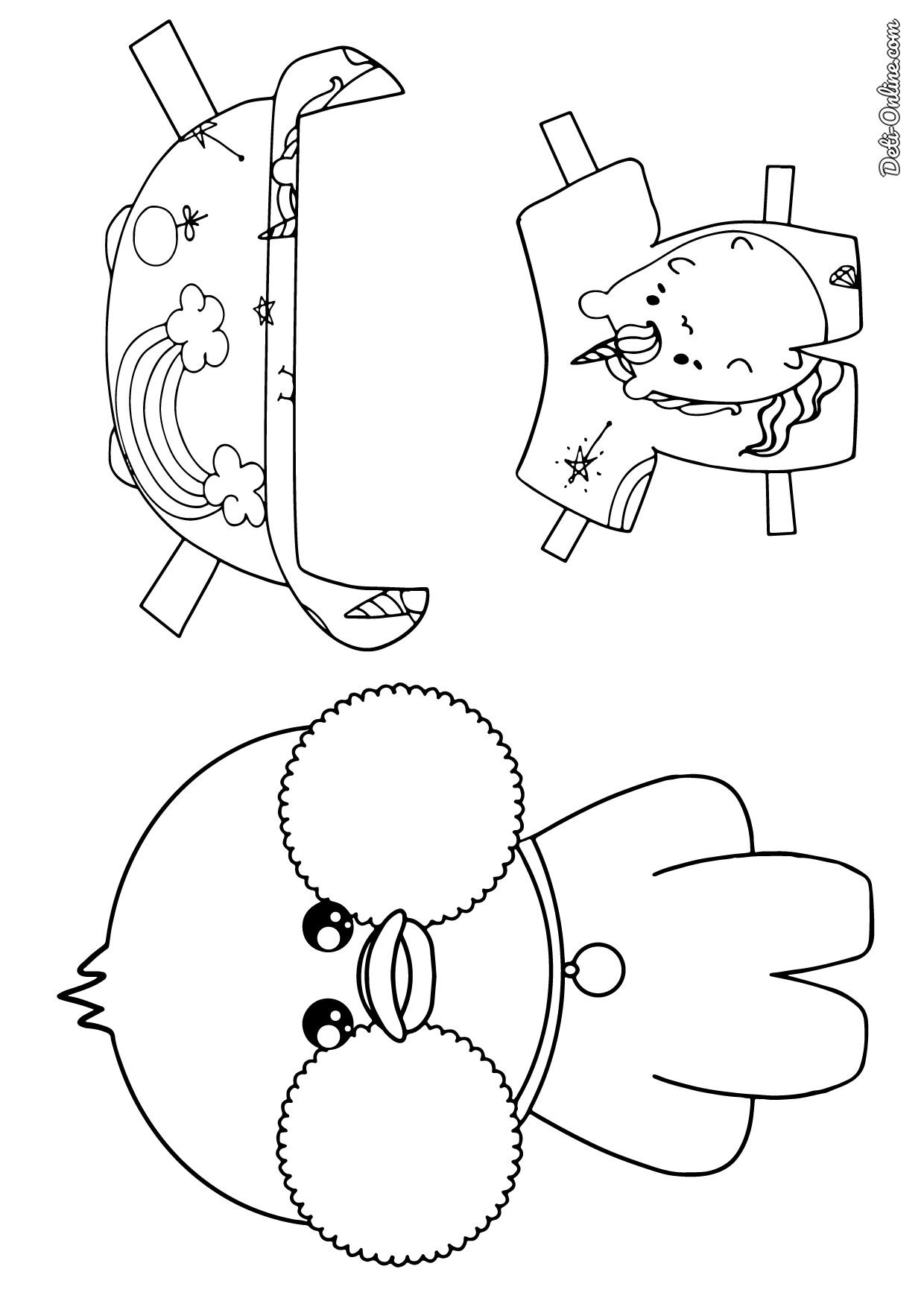 Deti-Online.com