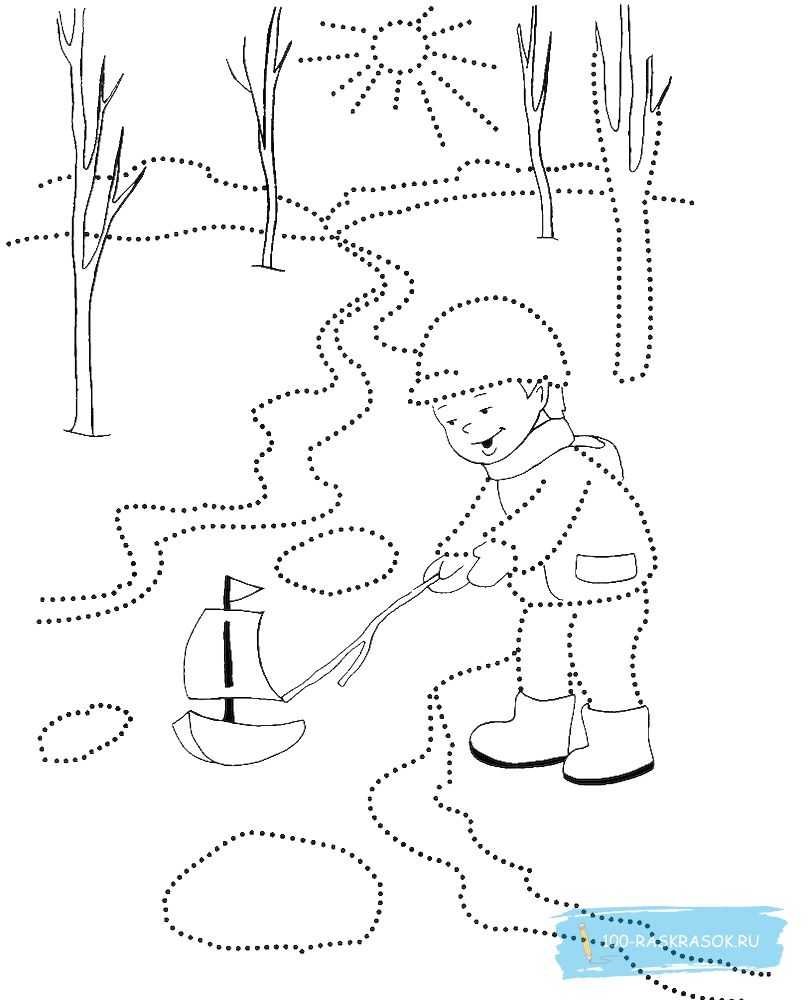 100-RASKRASOK.RU