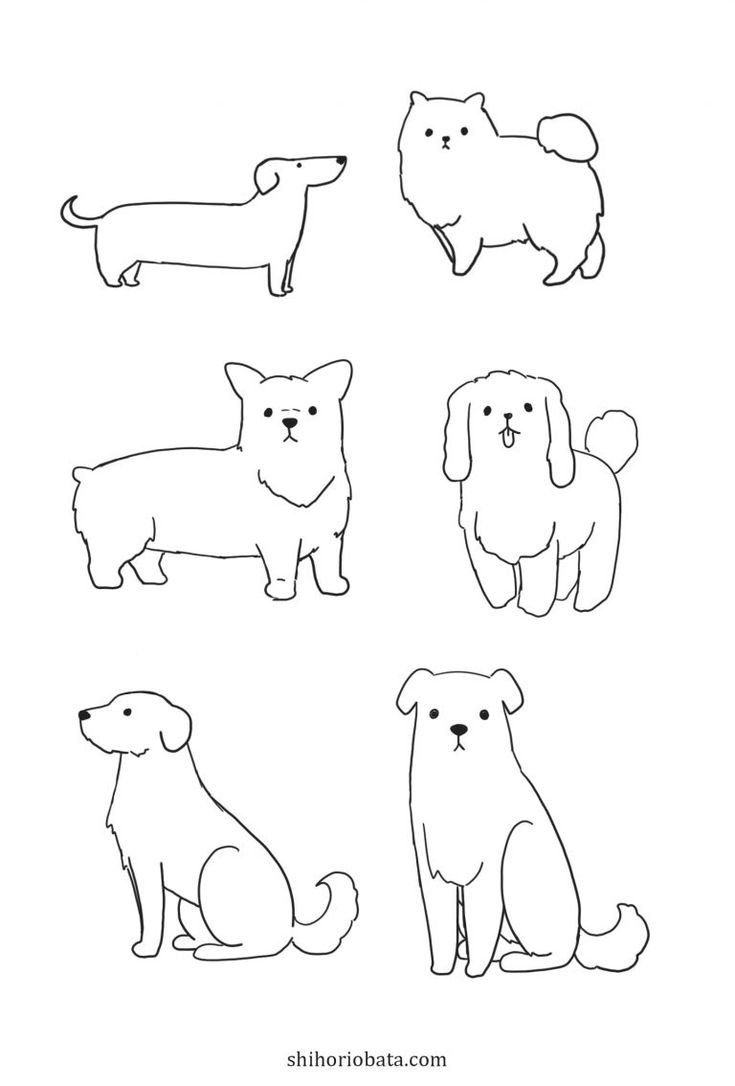 shihoriobata.com