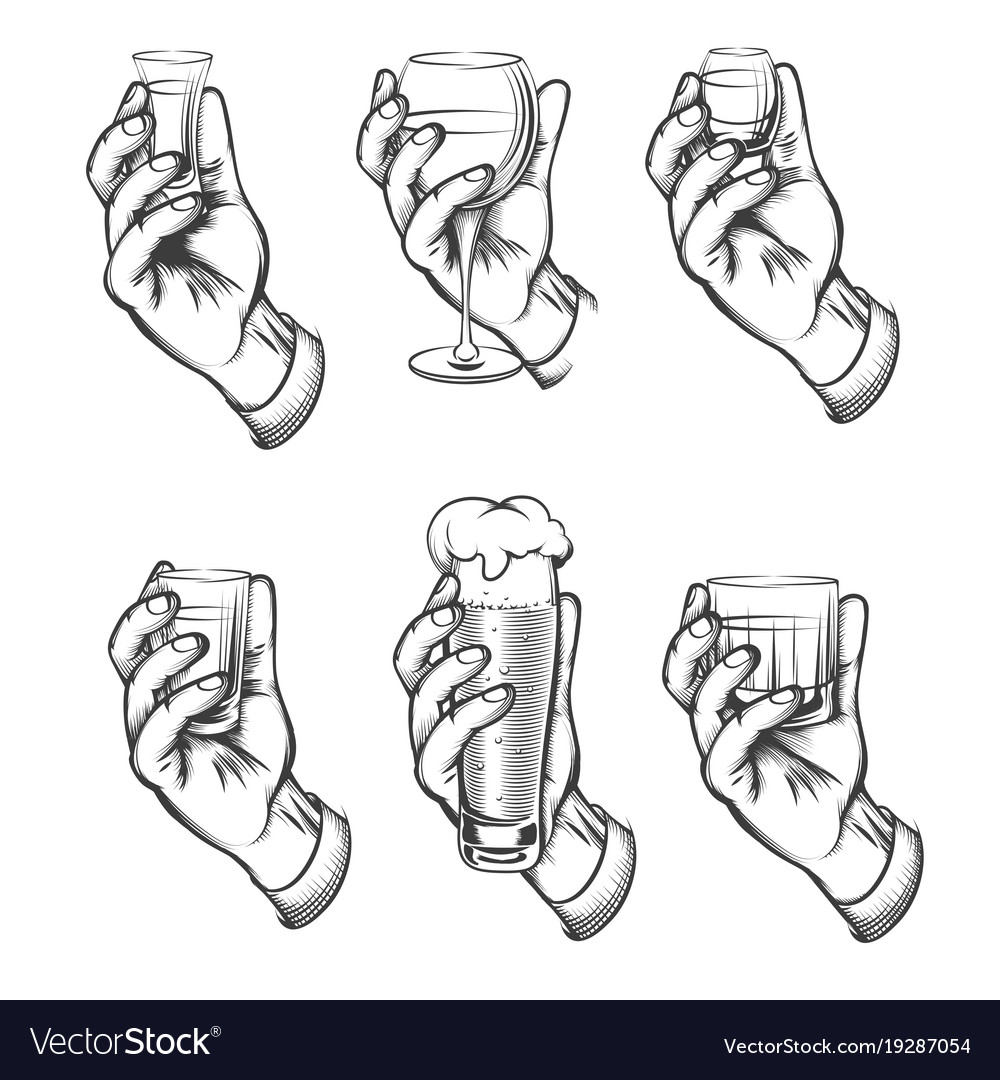 VectorStock®

VectorStock.com/19287054