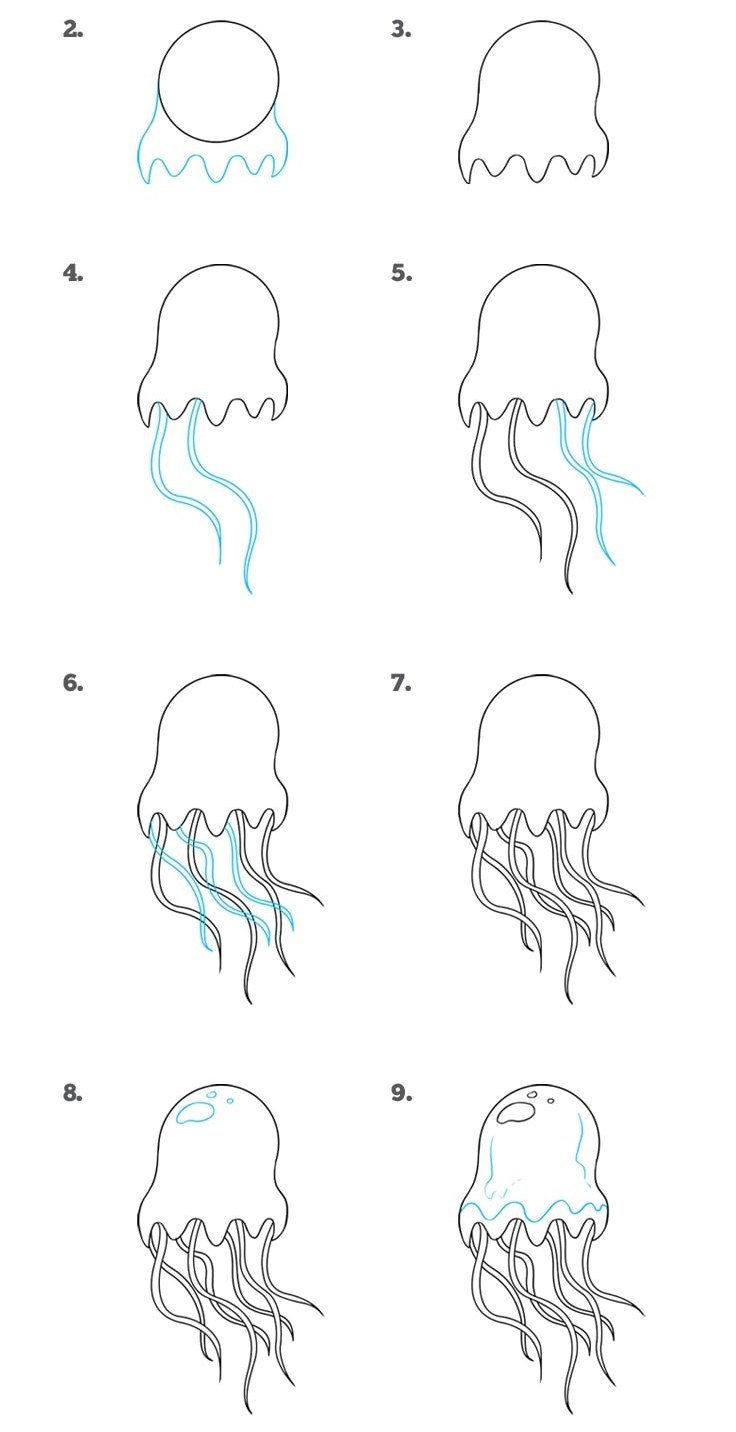 2.

3.

4.

5.

6.

7.

8.

9.