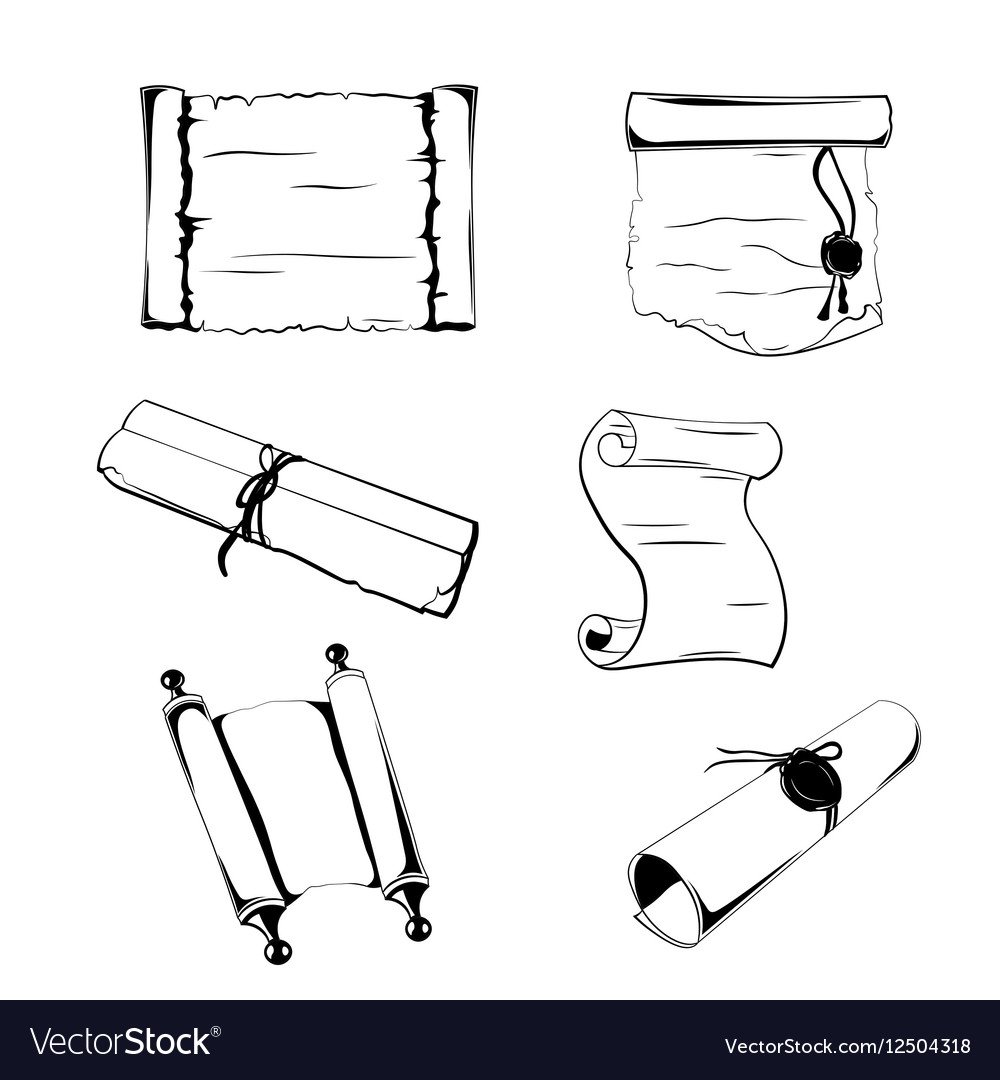 VectorStock®

VectorStock.com/12504318