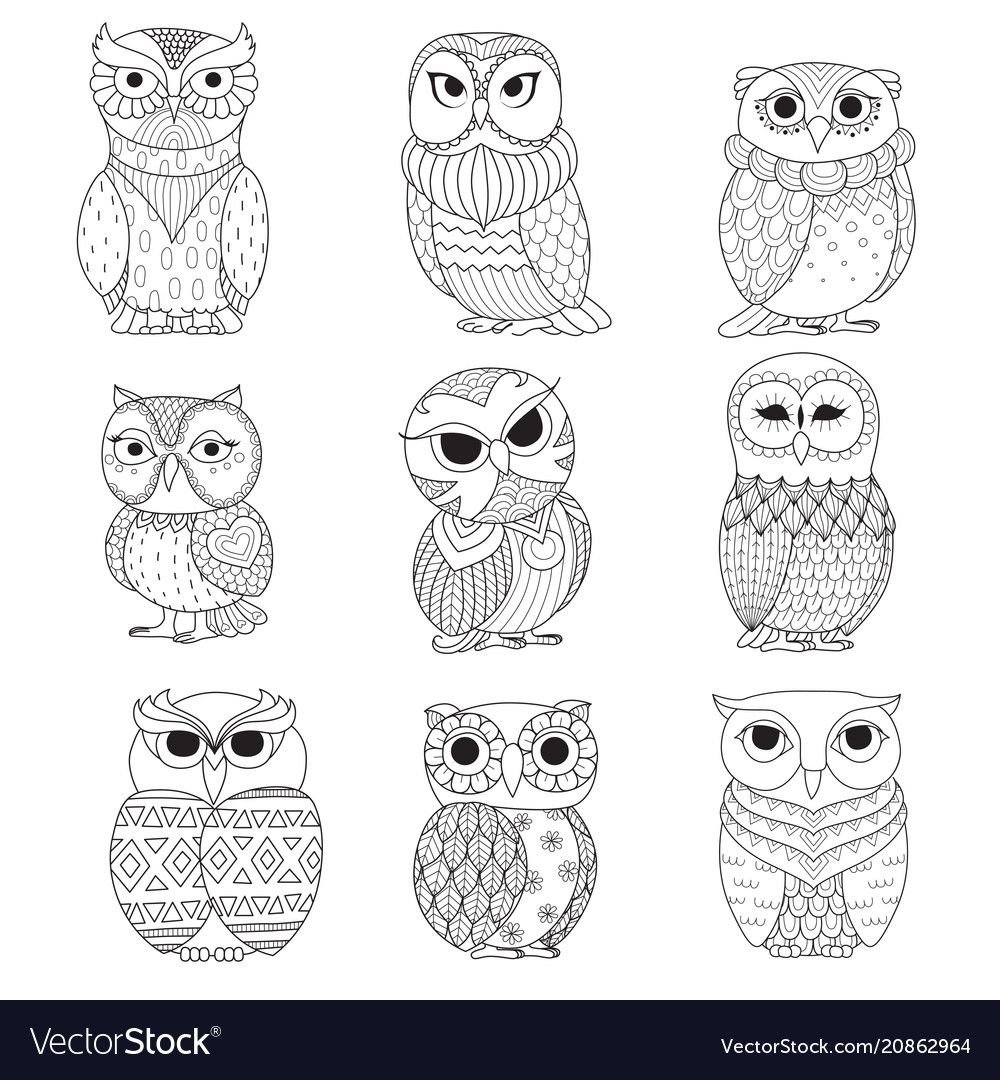 VectorStock®
VectorStock.com/20862964