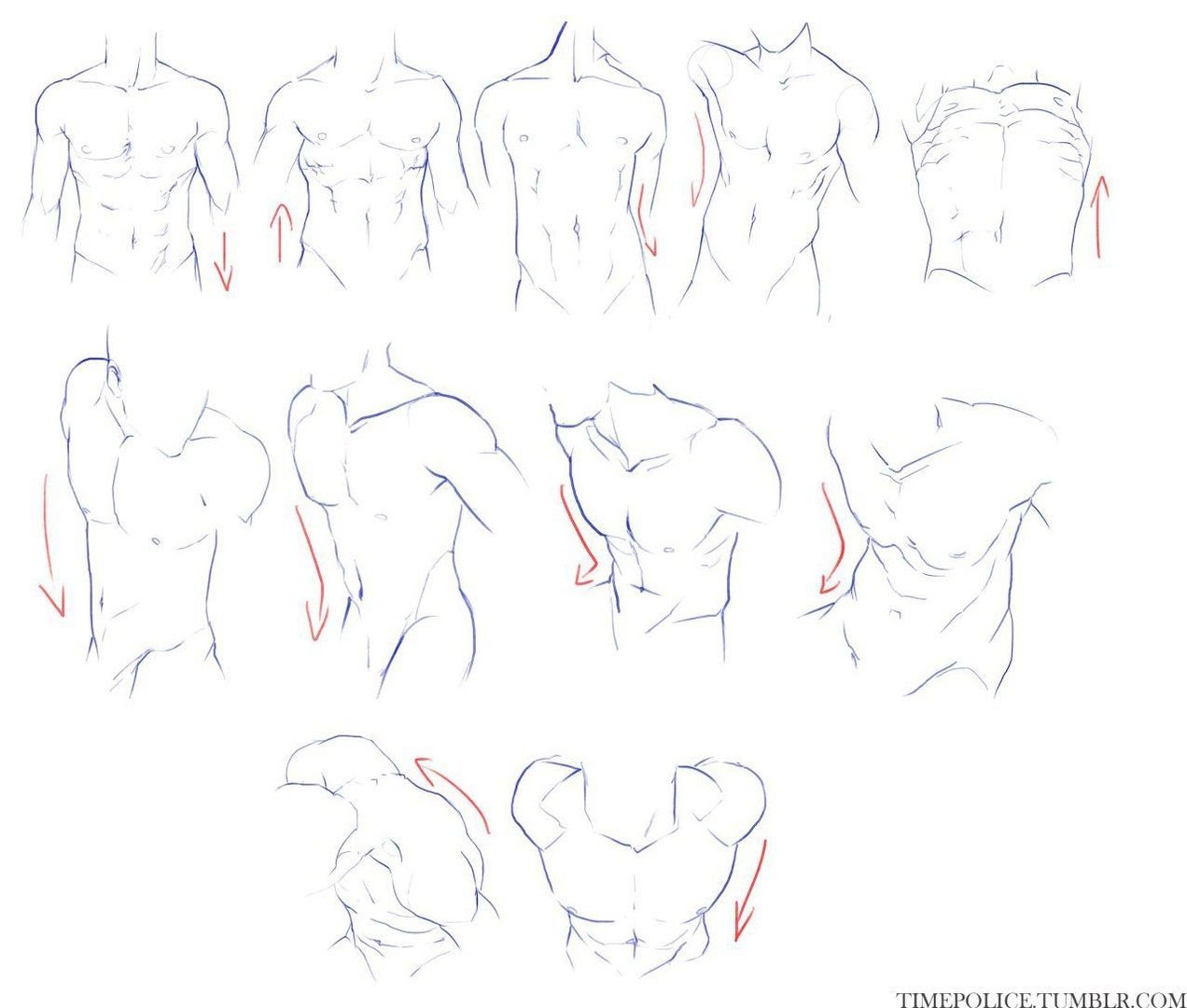 TIMEPOLICE.TUMBLR.COM