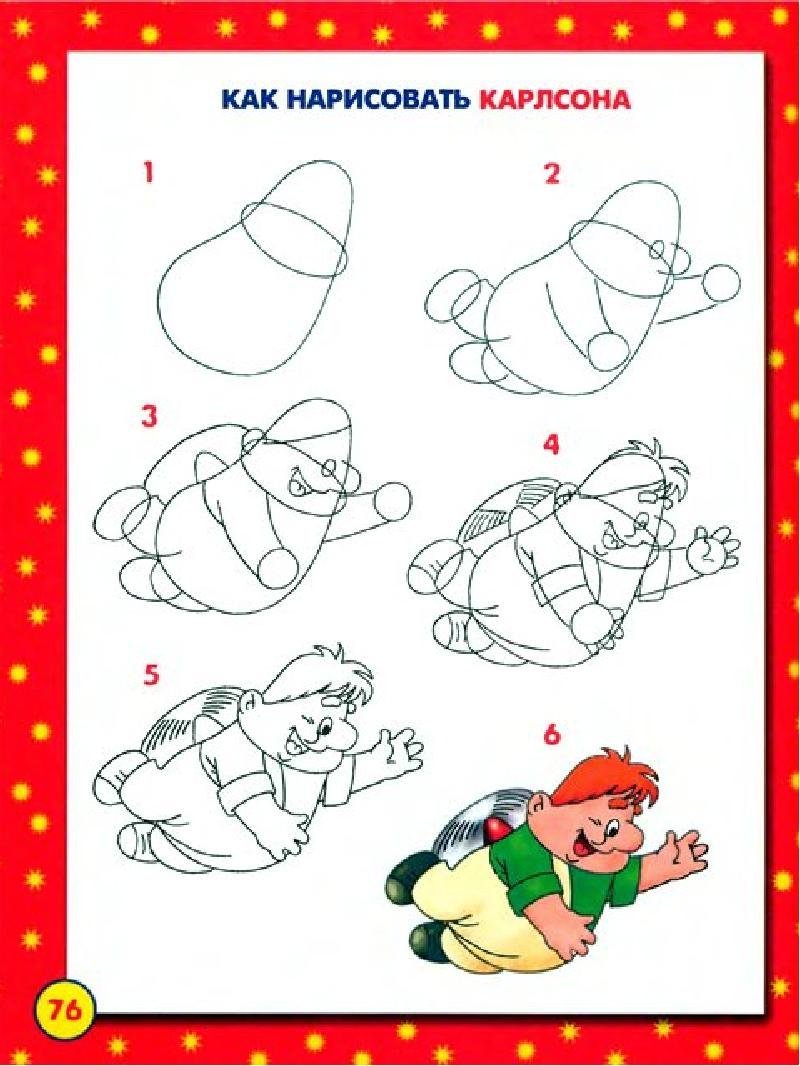 КАК НАРИСОВАТЬ КАРЛСОНА

1

2

3

4

5

6

76