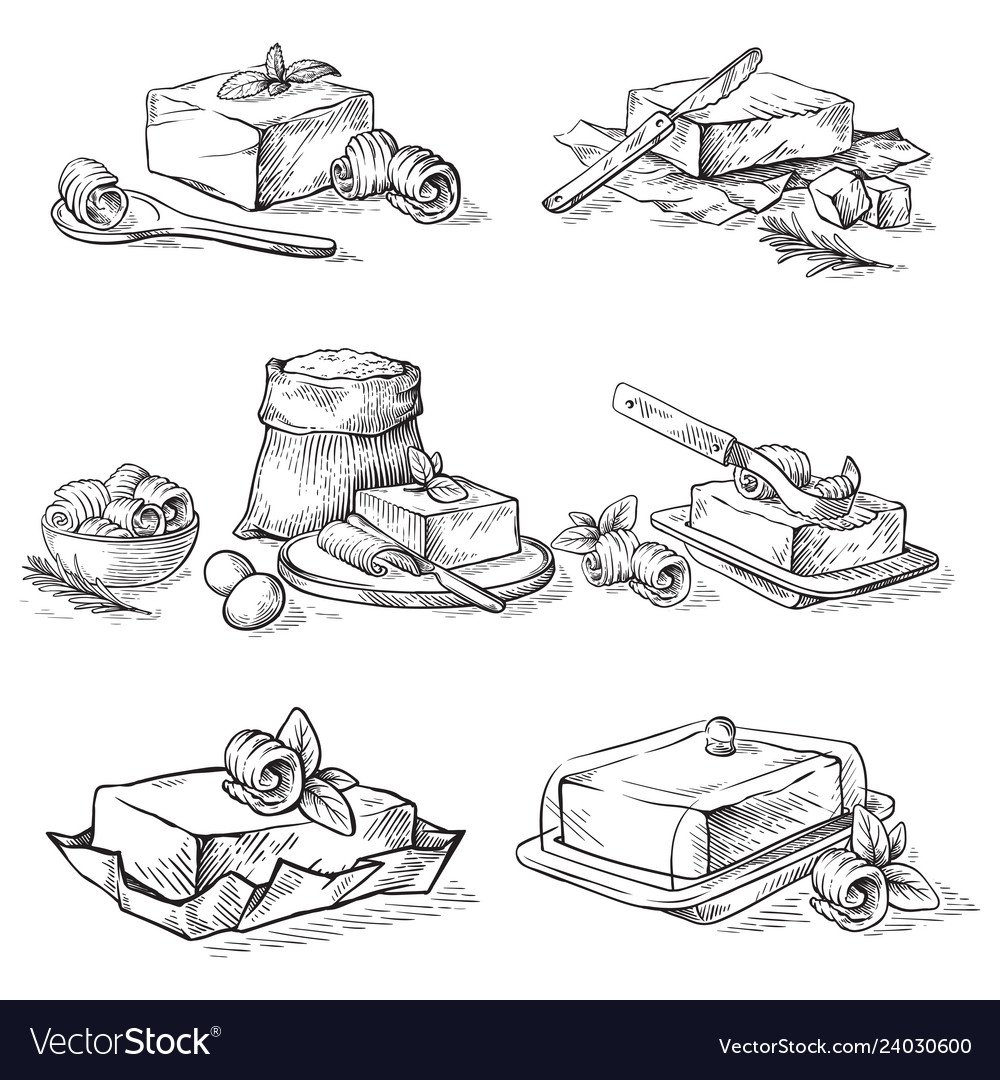 VectorStock®
VectorStock.com/24030600