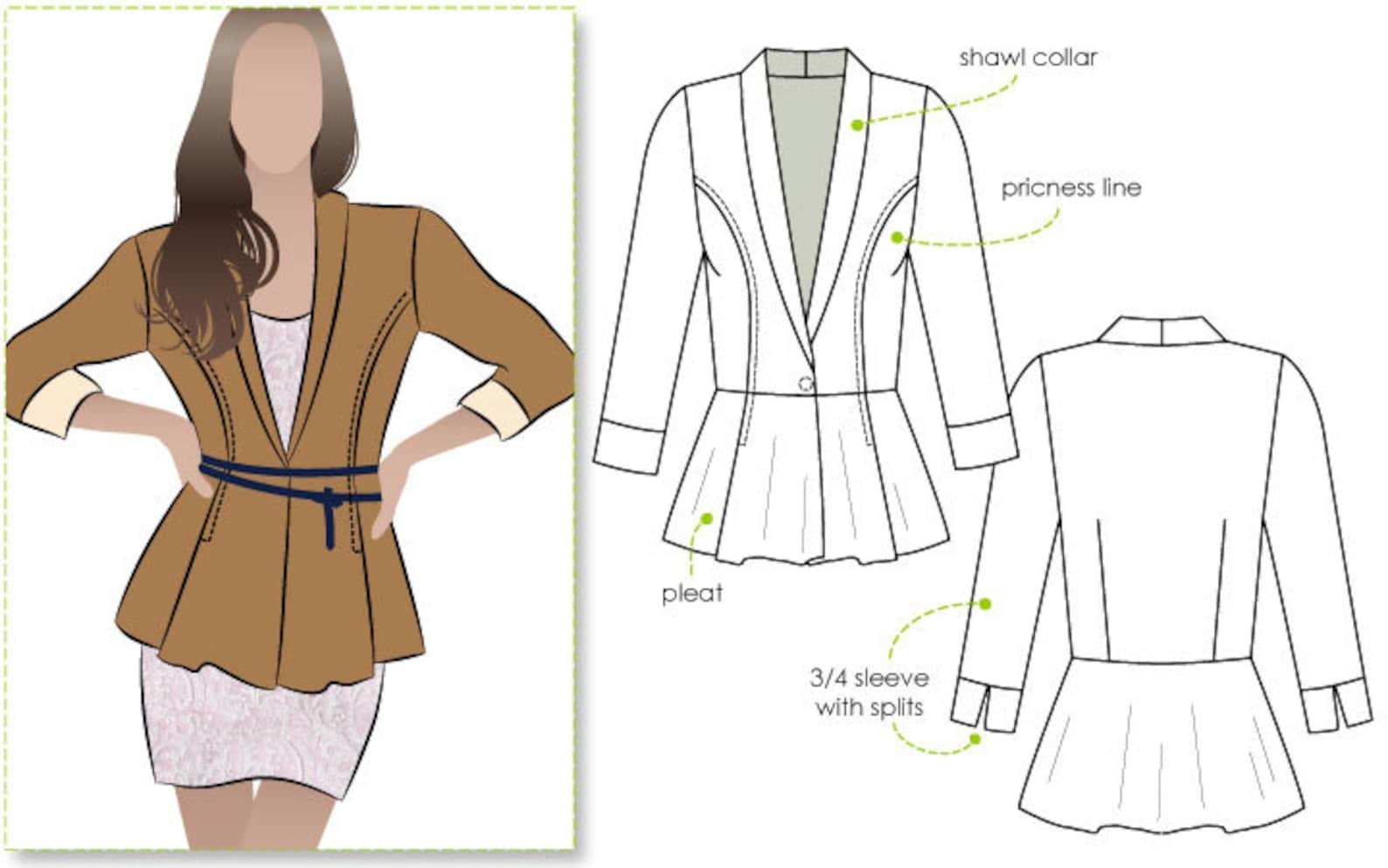 shawl collar

pricness line

pleat

3/4 sleeve with splits