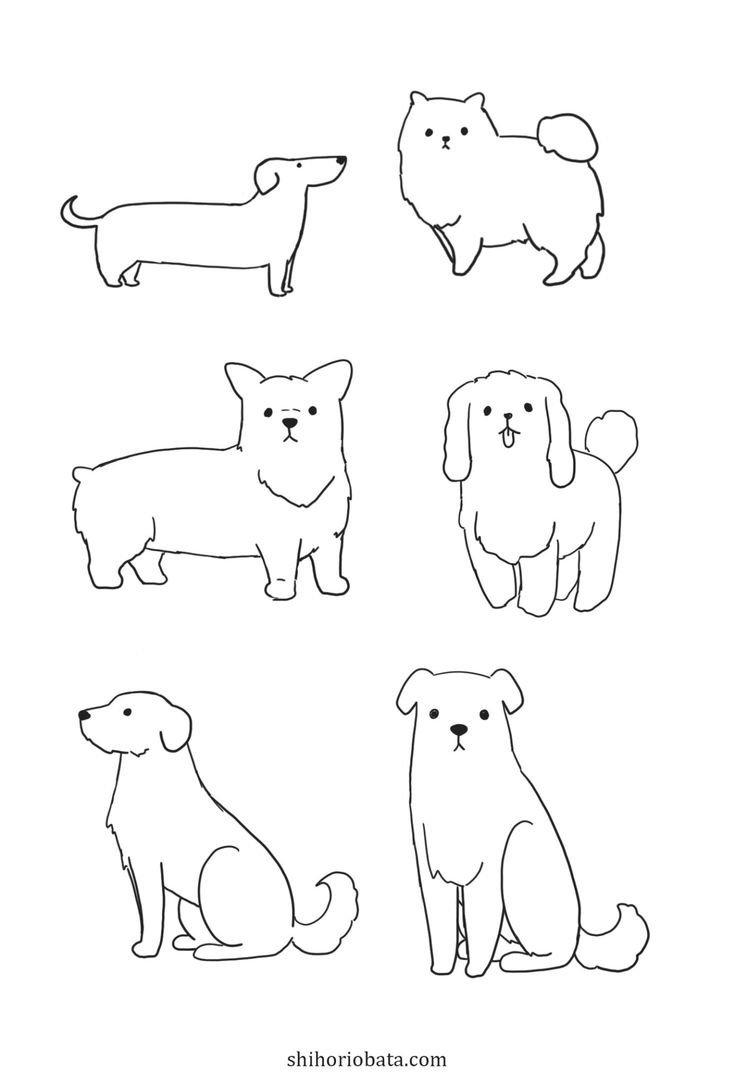 shihoriobata.com