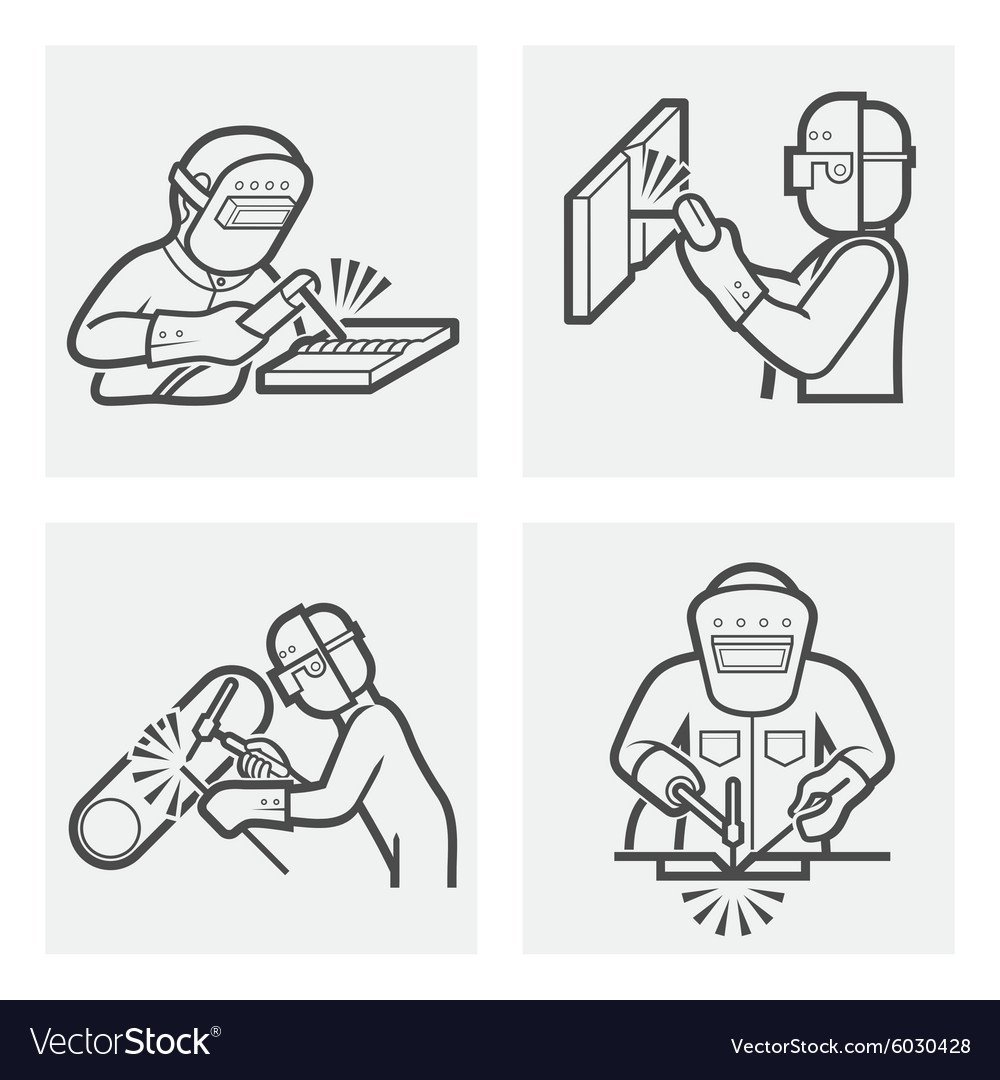 VectorStock®

VectorStock.com/6030428