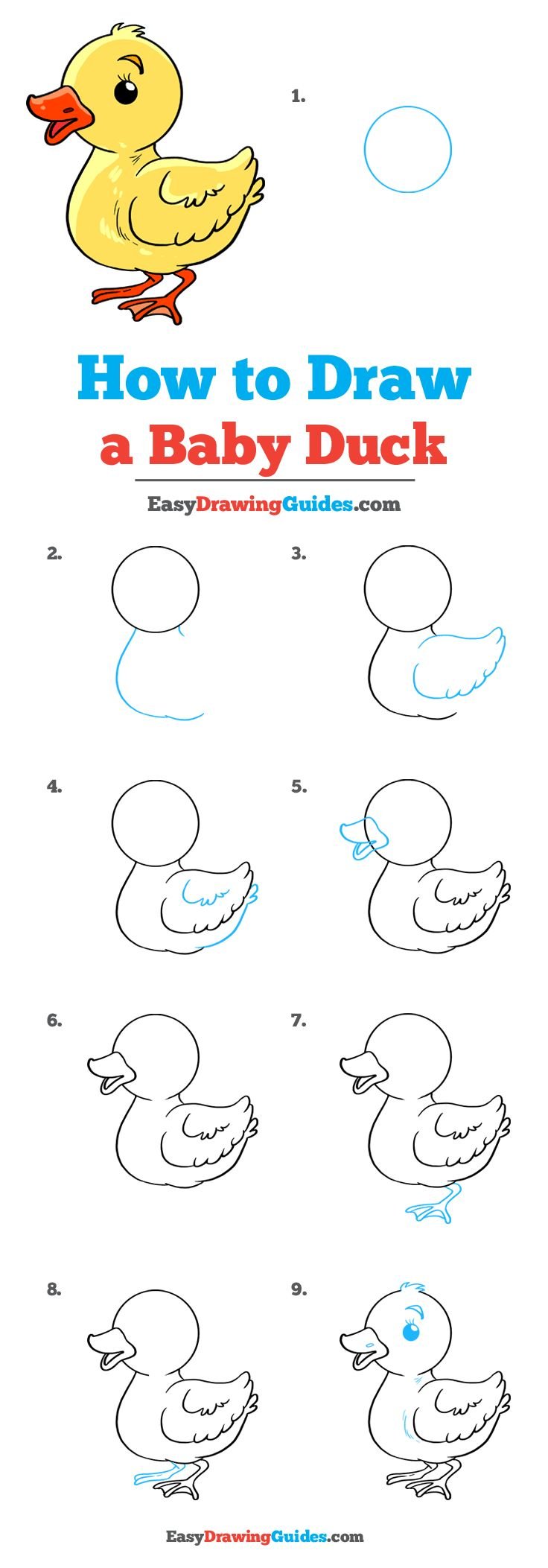 1.

How to Draw a Baby Duck

EasyDrawingGuides.com

2.

3.

4.

5.

6.

7.

8.

9.

EasyDrawingGuides.com