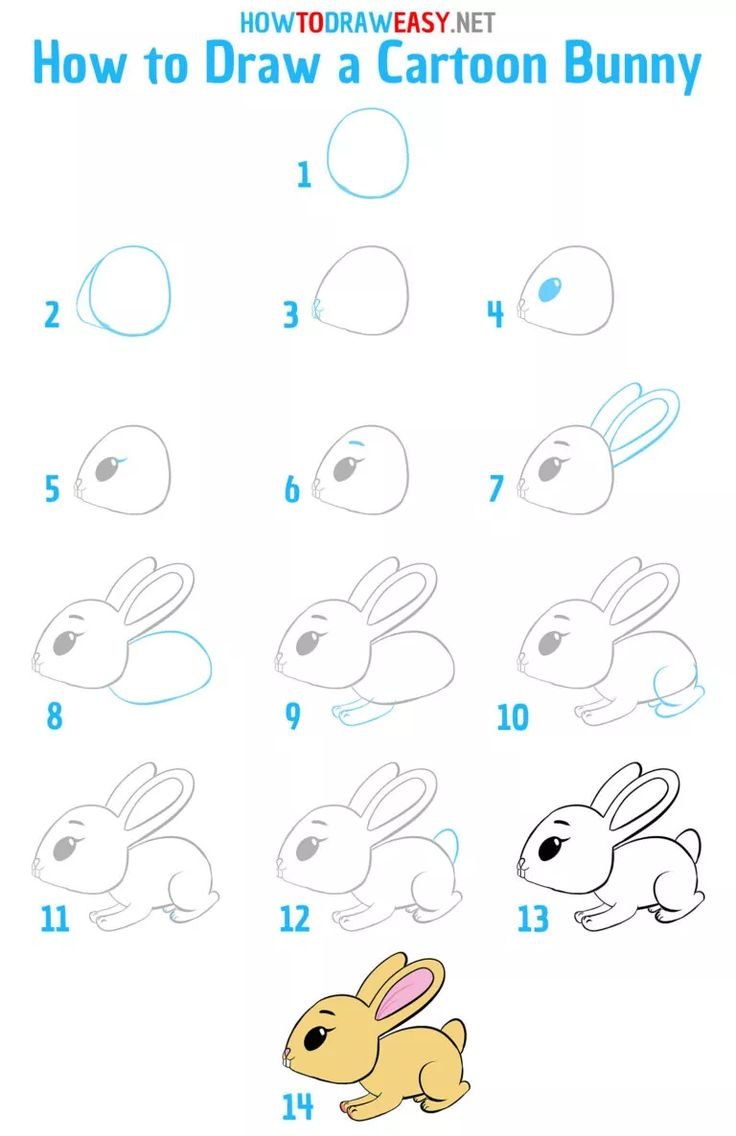 HOWTODRAWEASY.NET
How to Draw a Cartoon Bunny

1

2

3

4

5

6

7

8

9

10

11

12

13

14