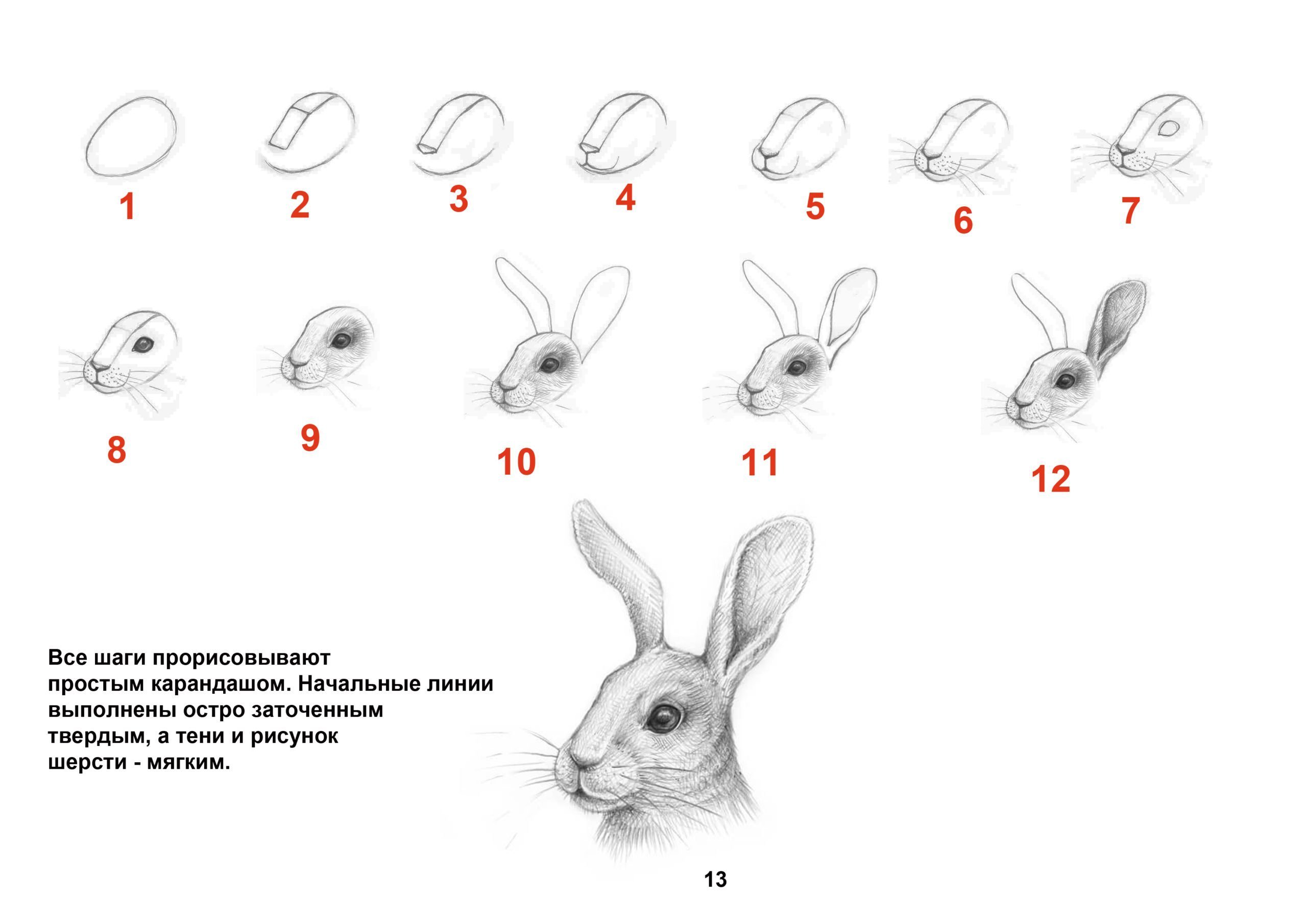 1 2 3 4 5 6 7

8 9 10 11 12

Все шаги прорисовывают простым карандашом. Начальные линии выполнены остро заточенным твердым, а тени и рисунок шерсти - мягким.

13