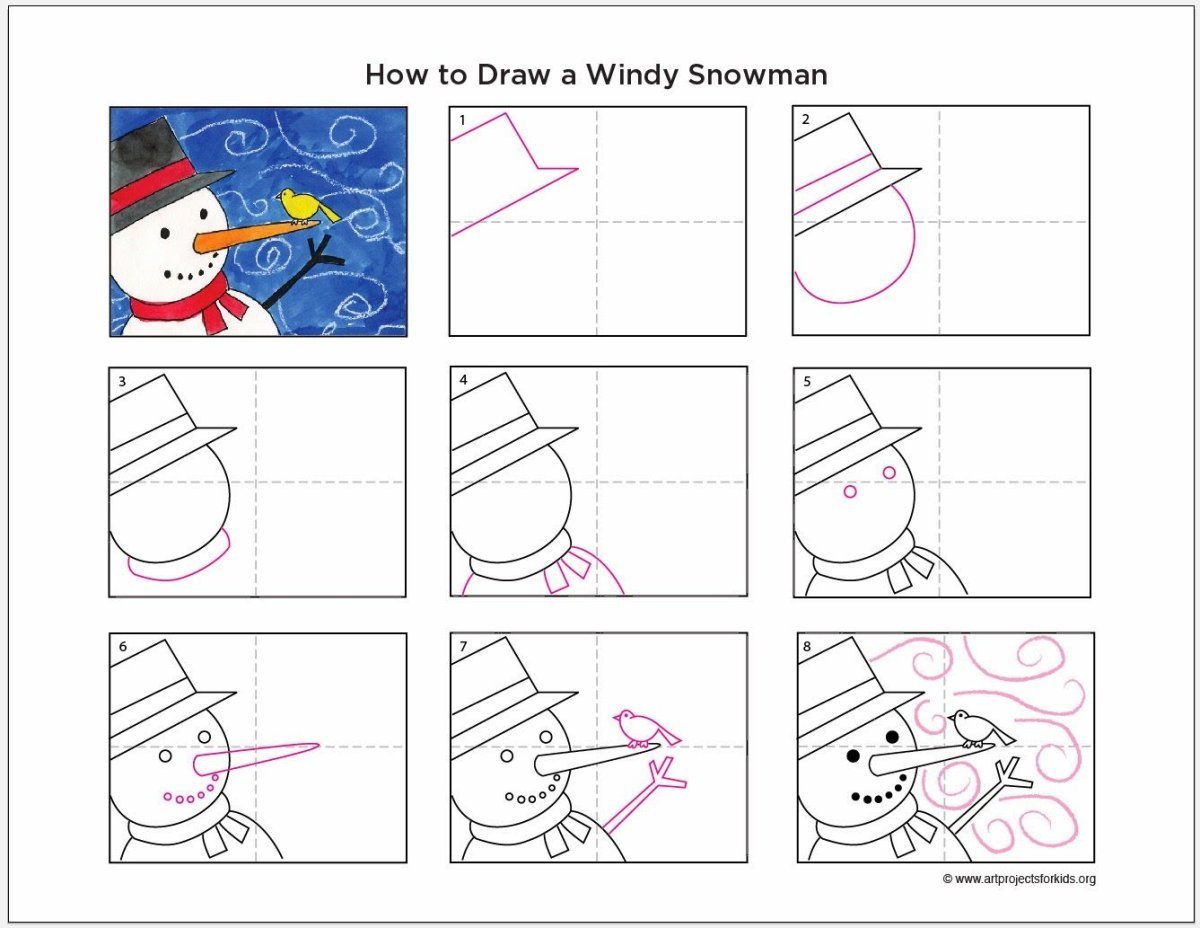 How to Draw a Windy Snowman

1

2

3

4

5

6

7

8

© www.artprojectsforkids.org