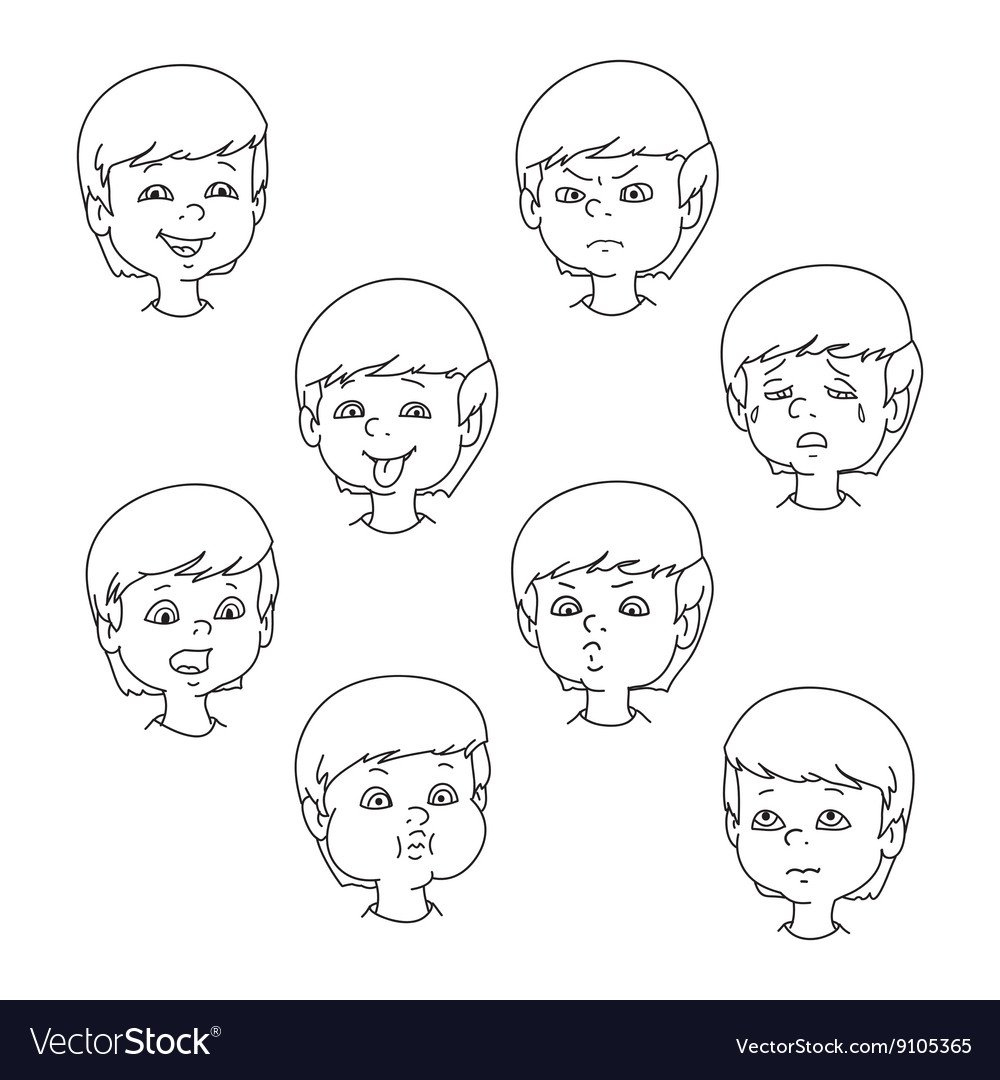 VectorStock®

VectorStock.com/9105365