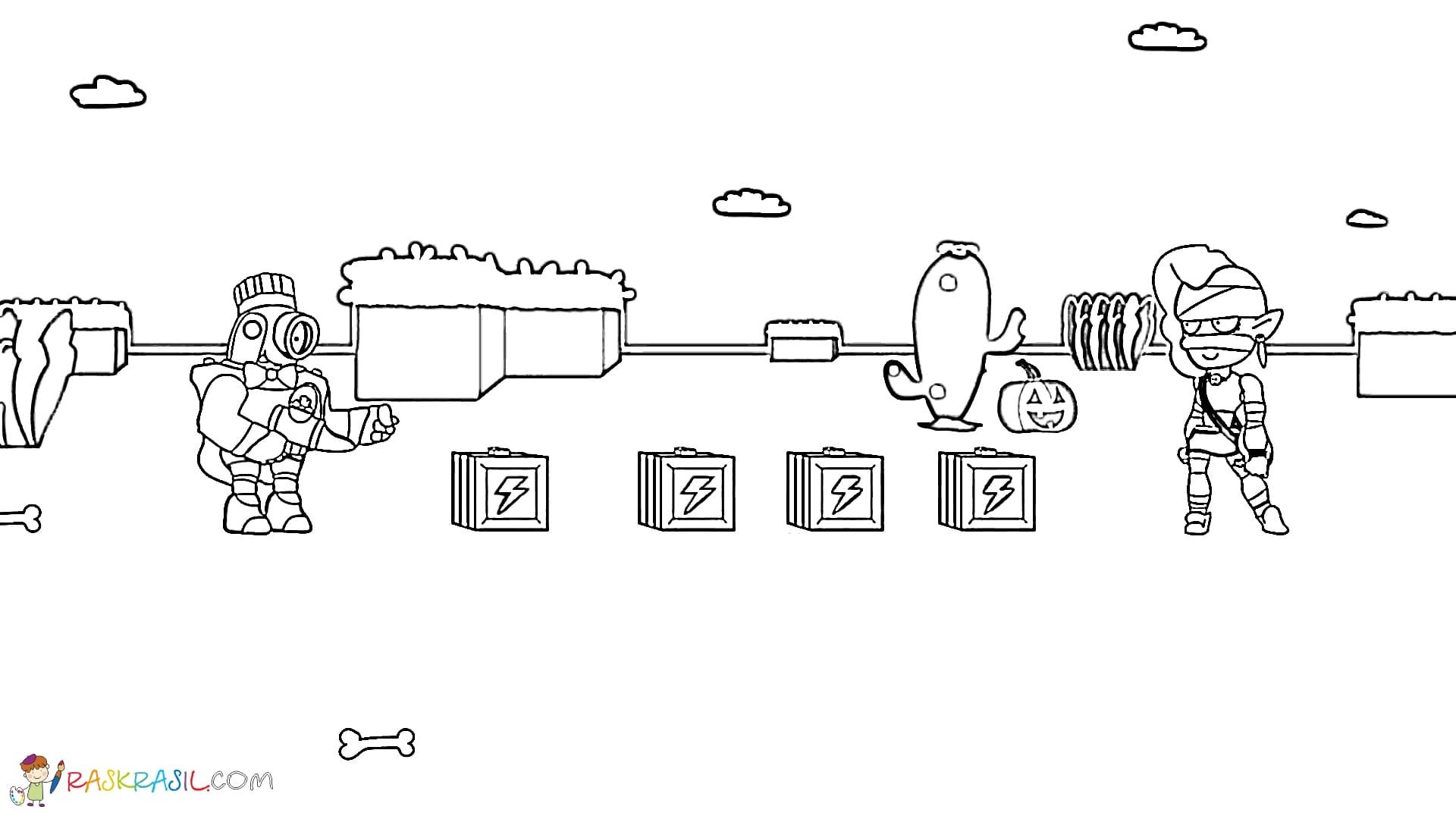 RASKRASIL.COM