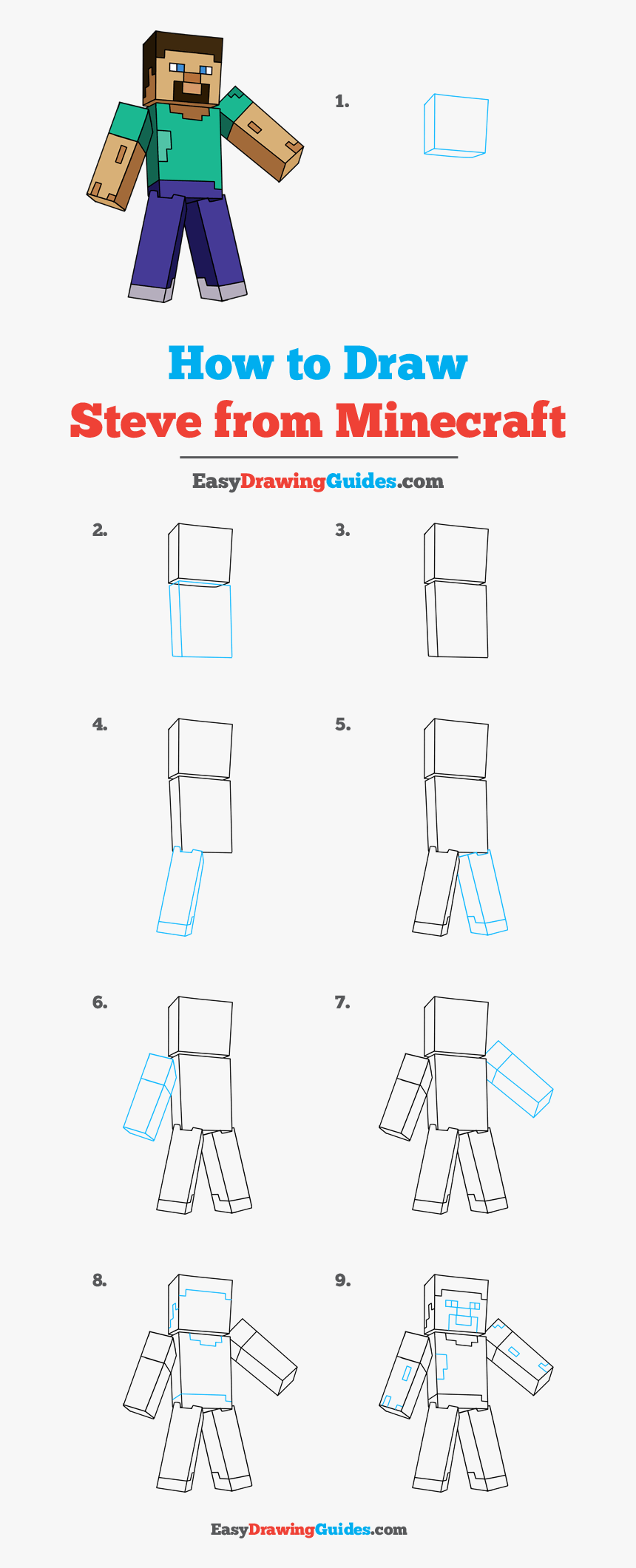 1.

How to Draw
Steve from Minecraft

EasyDrawingGuides.com

2.

3.

4.

5.

6.

7.

8.

9.

EasyDrawingGuides.com