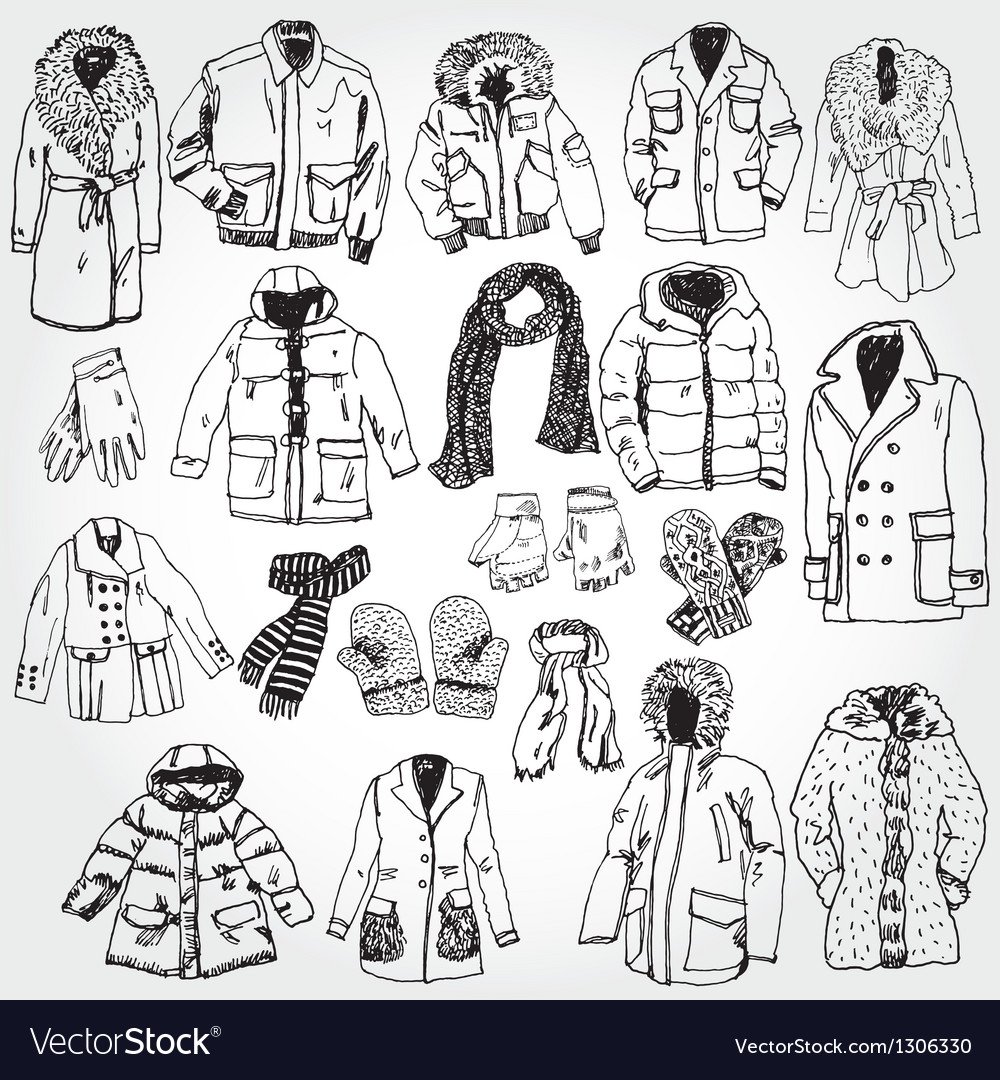 VectorStock®

VectorStock.com/1306330