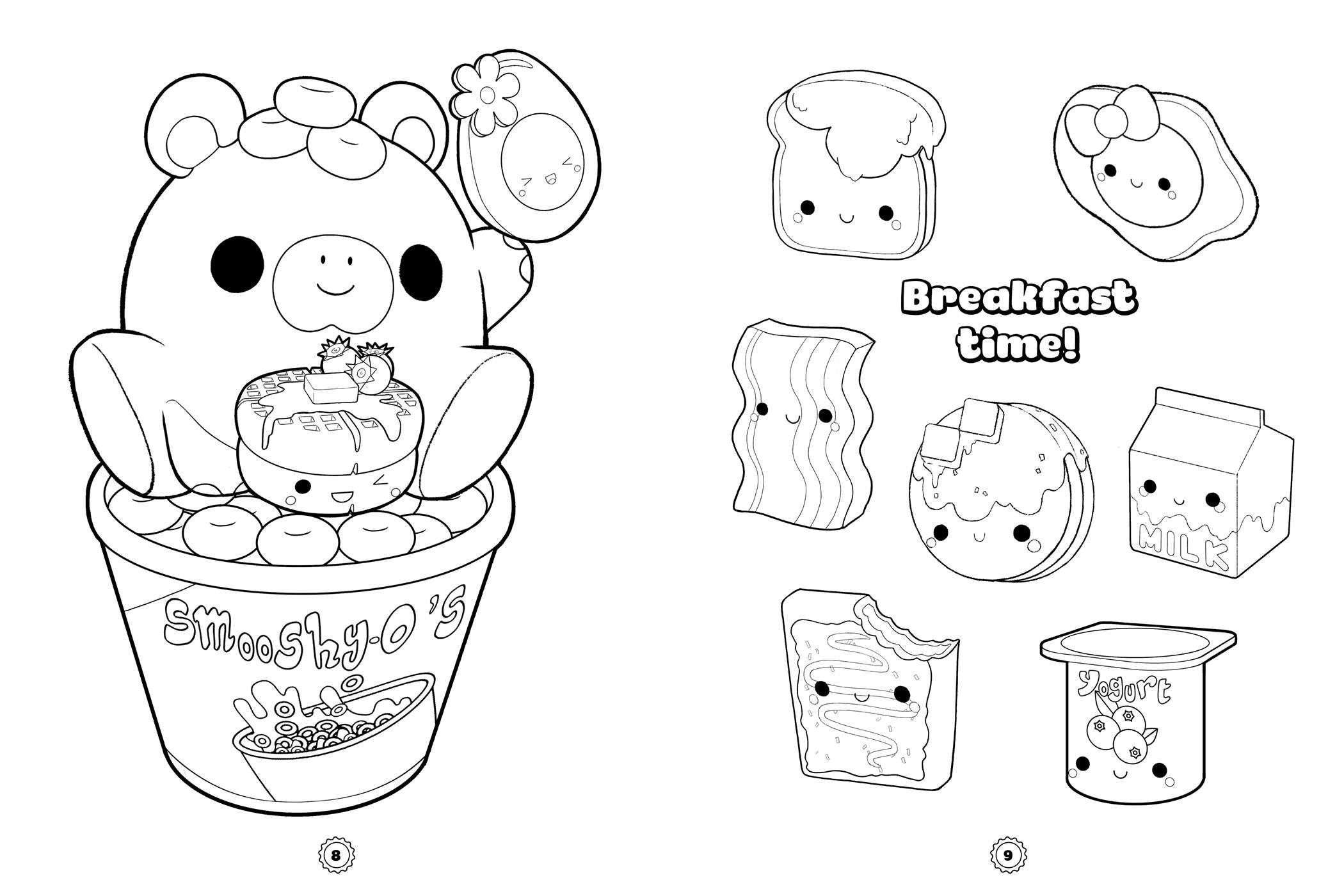 SmooShy-O'S

8

Breakfast time!

MILK

Yogurt

9