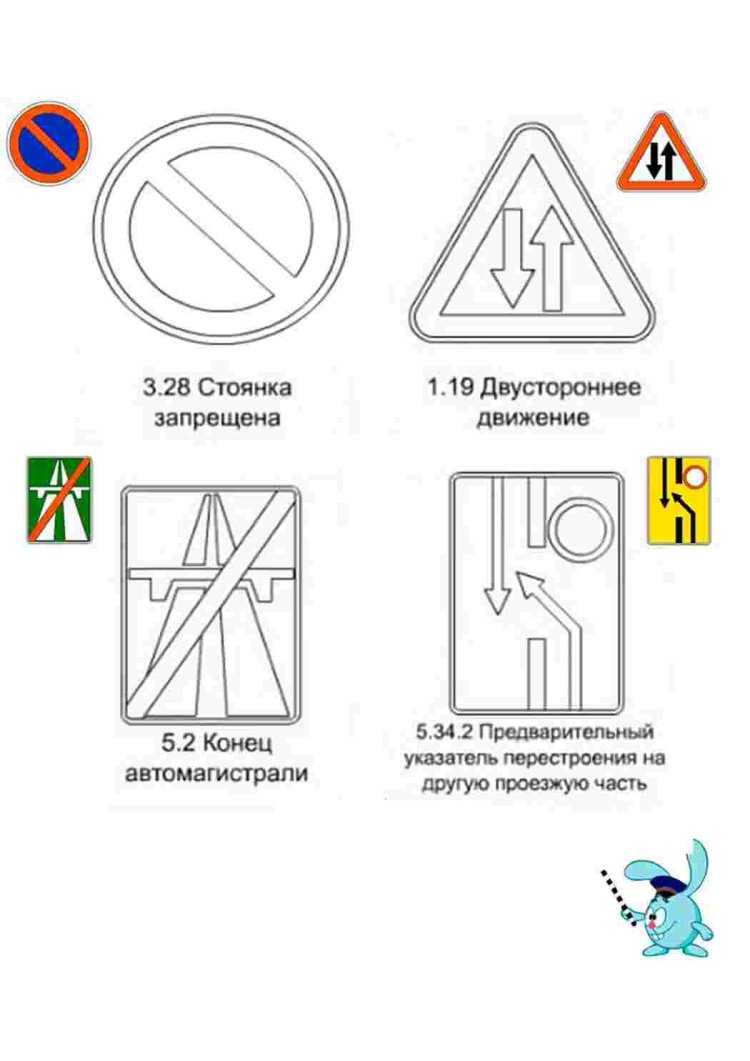 3.28 Стоянка запрещена

1.19 Двустороннее движение

5.2 Конец автомагистрали

5.34.2 Предварительный указатель перестроения на другую проезжую часть