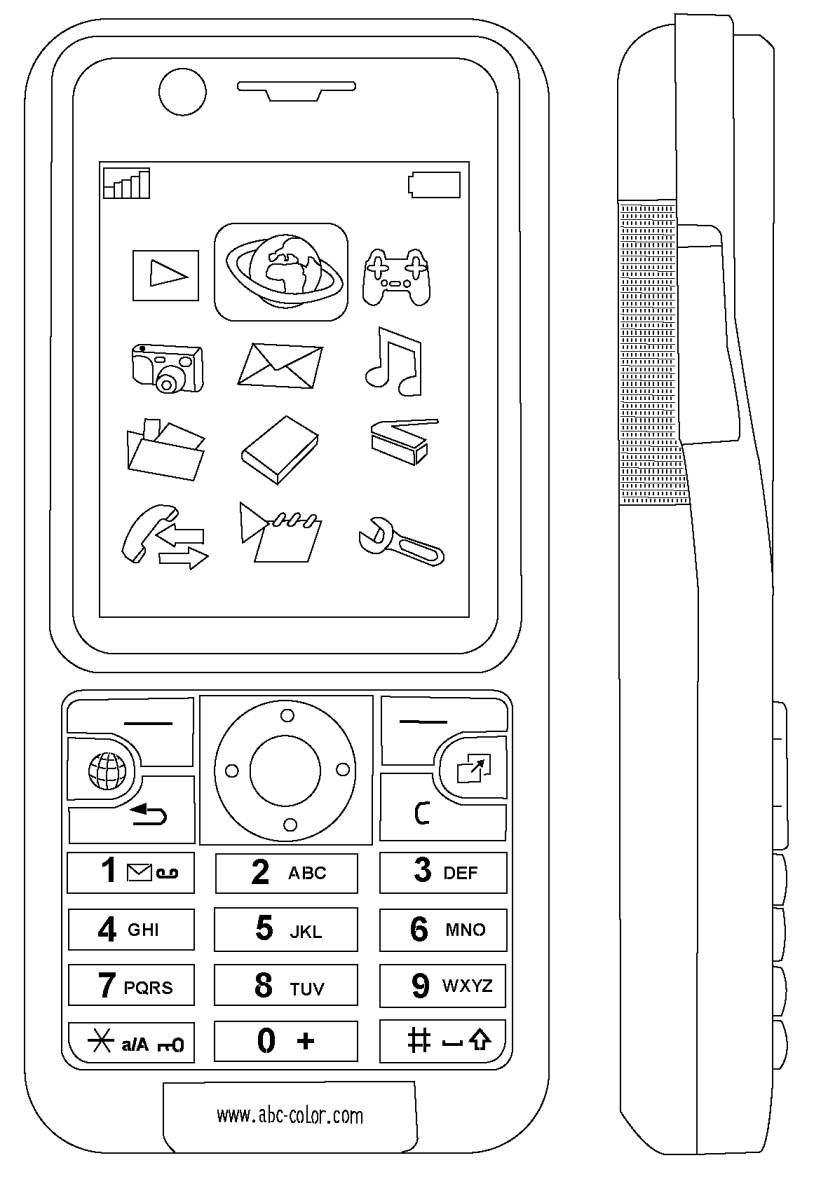 C

1

2 ABC

3 DEF

4 GHI

5 JKL

6 MNO

7 PQRS

8 TUV

9 WXYZ

* a/A

0 +

#

www.abc-color.com