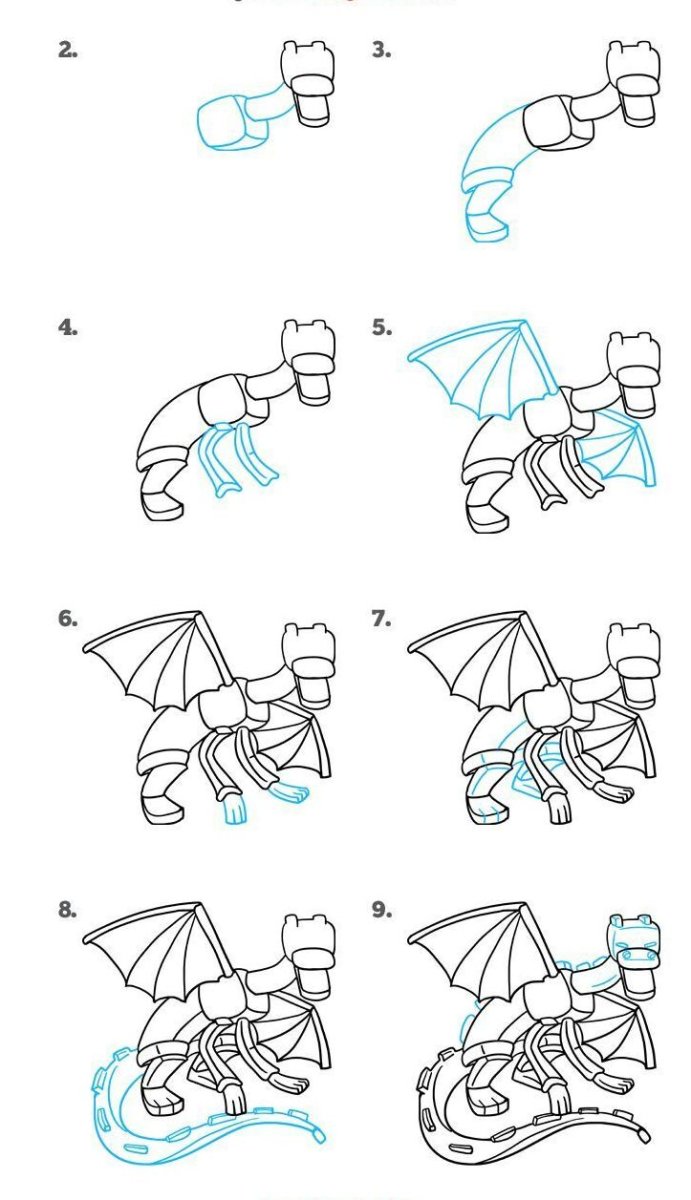 2.

3.

4.

5.

6.

7.

8.

9.