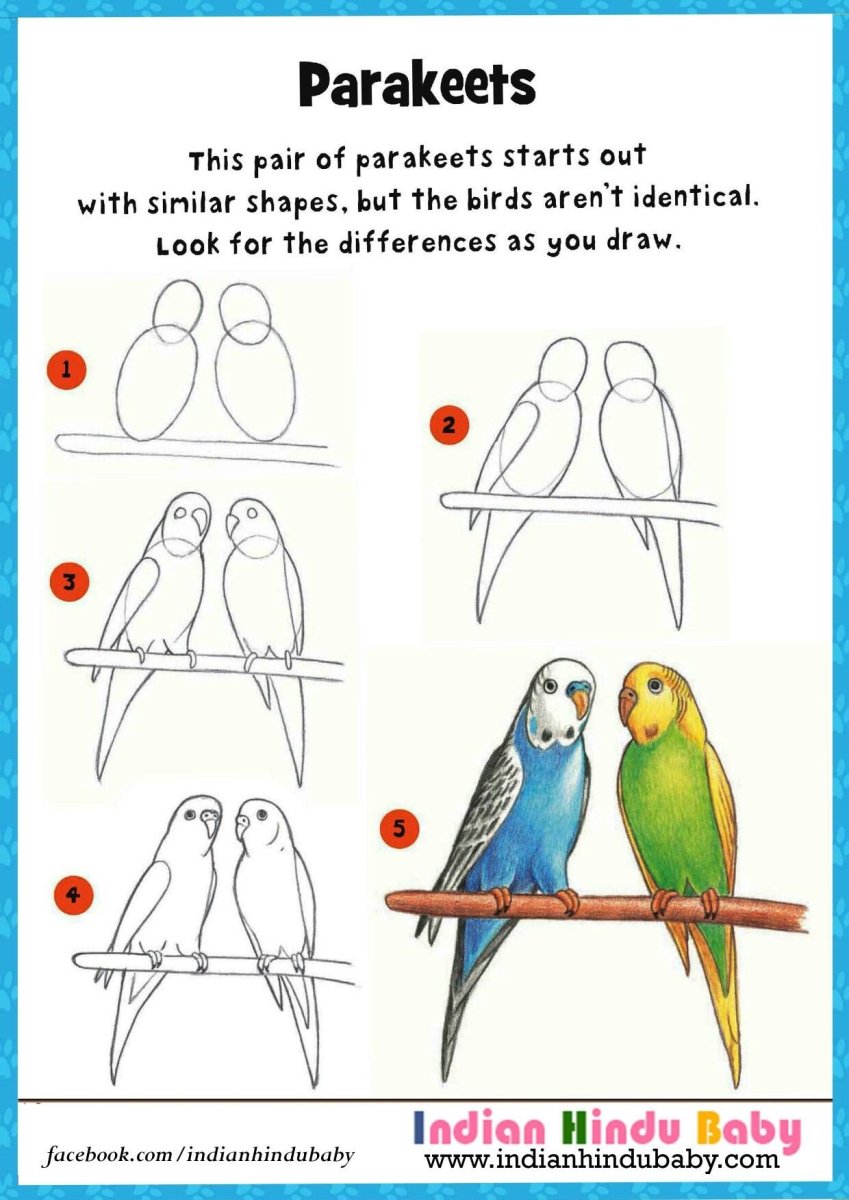 Parakeets

This pair of parakeets starts out with similar shapes, but the birds aren't identical. Look for the differences as you draw.

1

2

3

4

5

facebook.com/indianhindubaby

Indian Hindu Baby
www.indianhindubaby.com