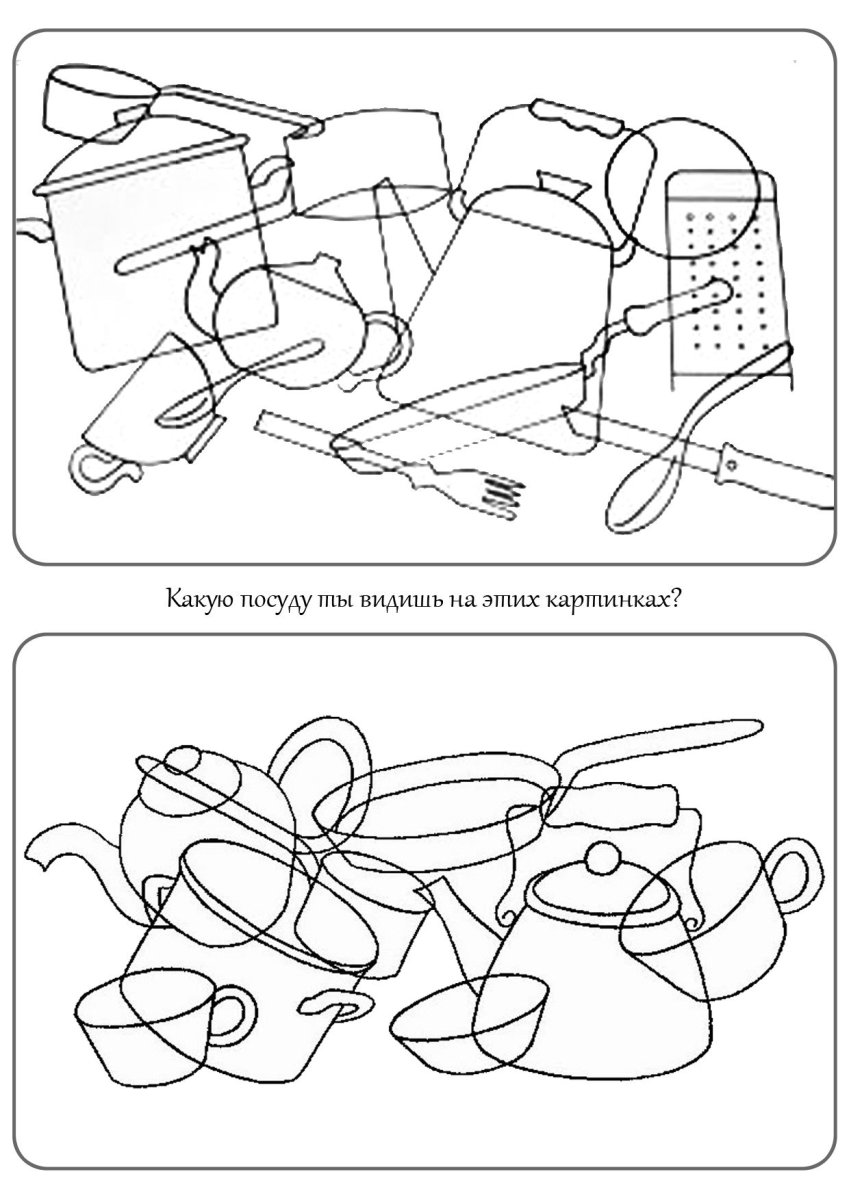 Какую посуду ты видишь на этих картинках?