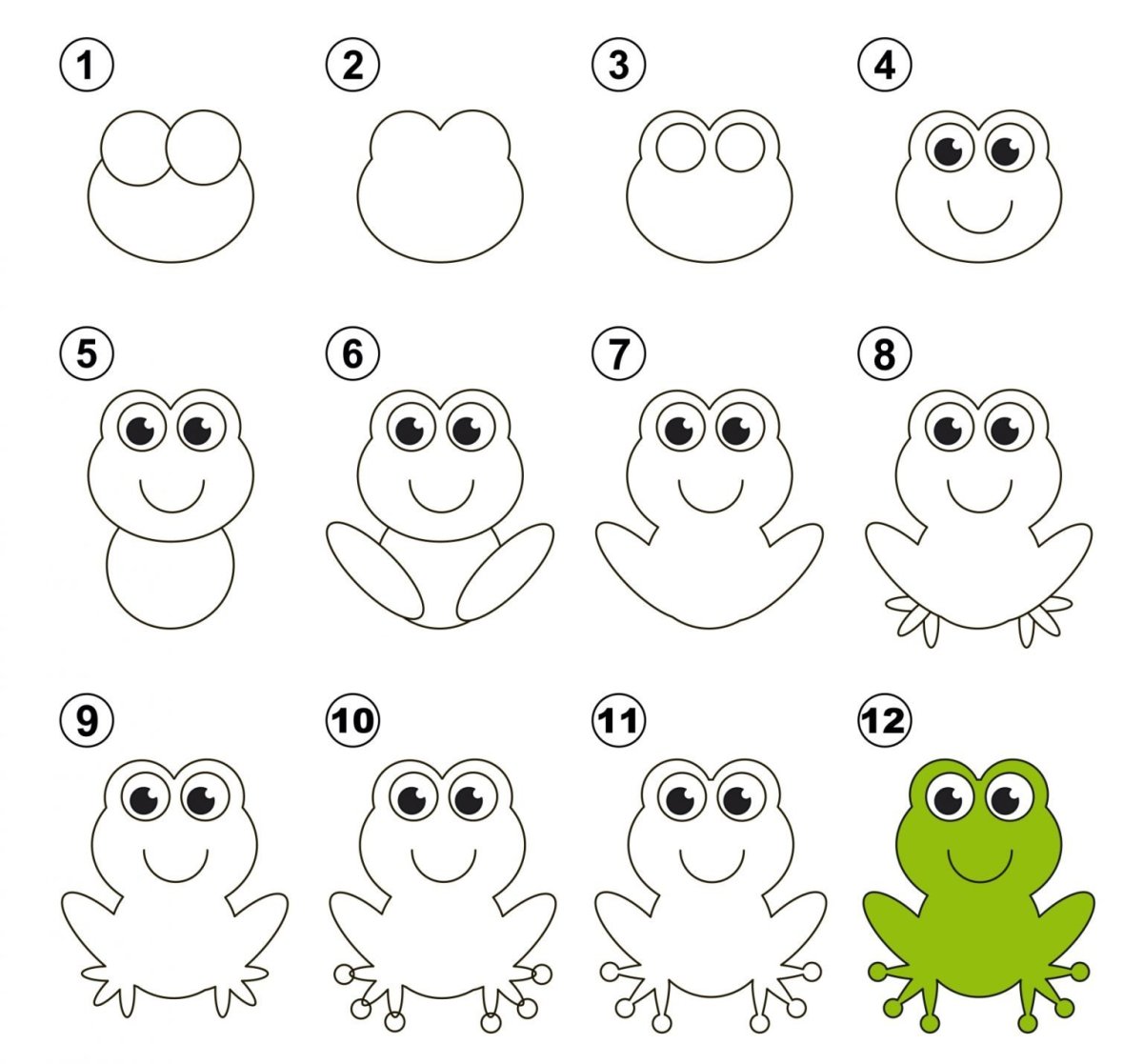 1 2 3 4
5 6 7 8
9 10 11 12