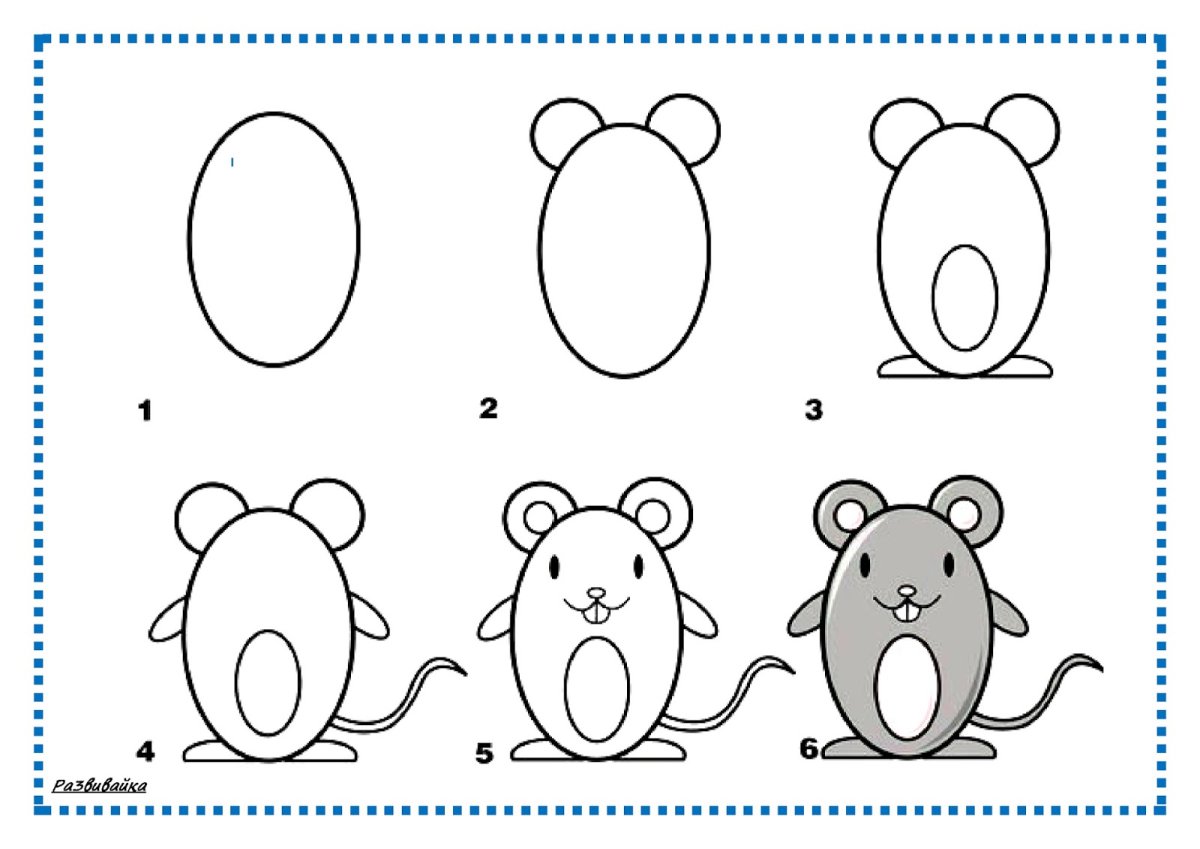 1
2
3
4
5
6
Развивайка