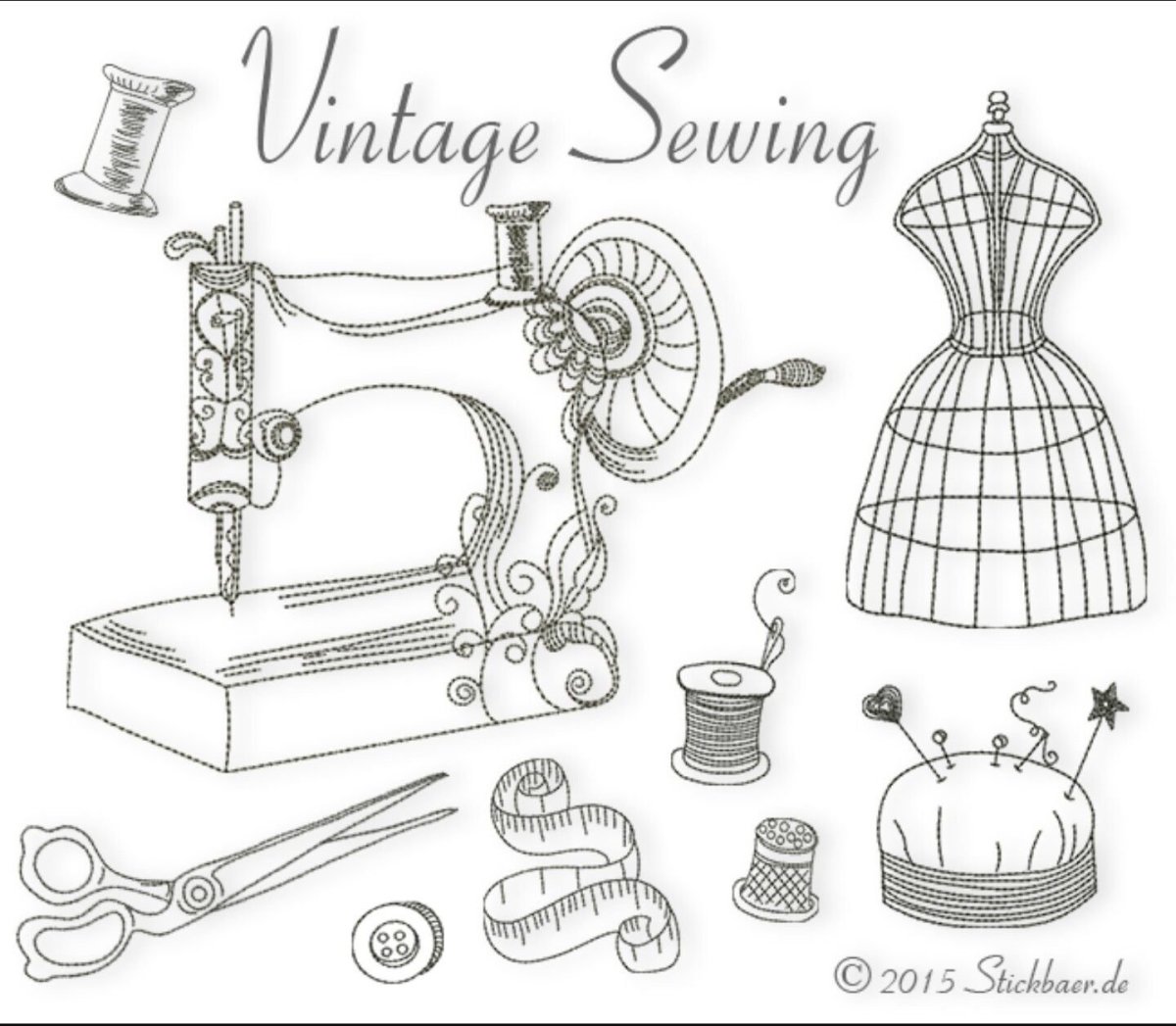 Vintage Sewing

© 2015 Stickbaer.de