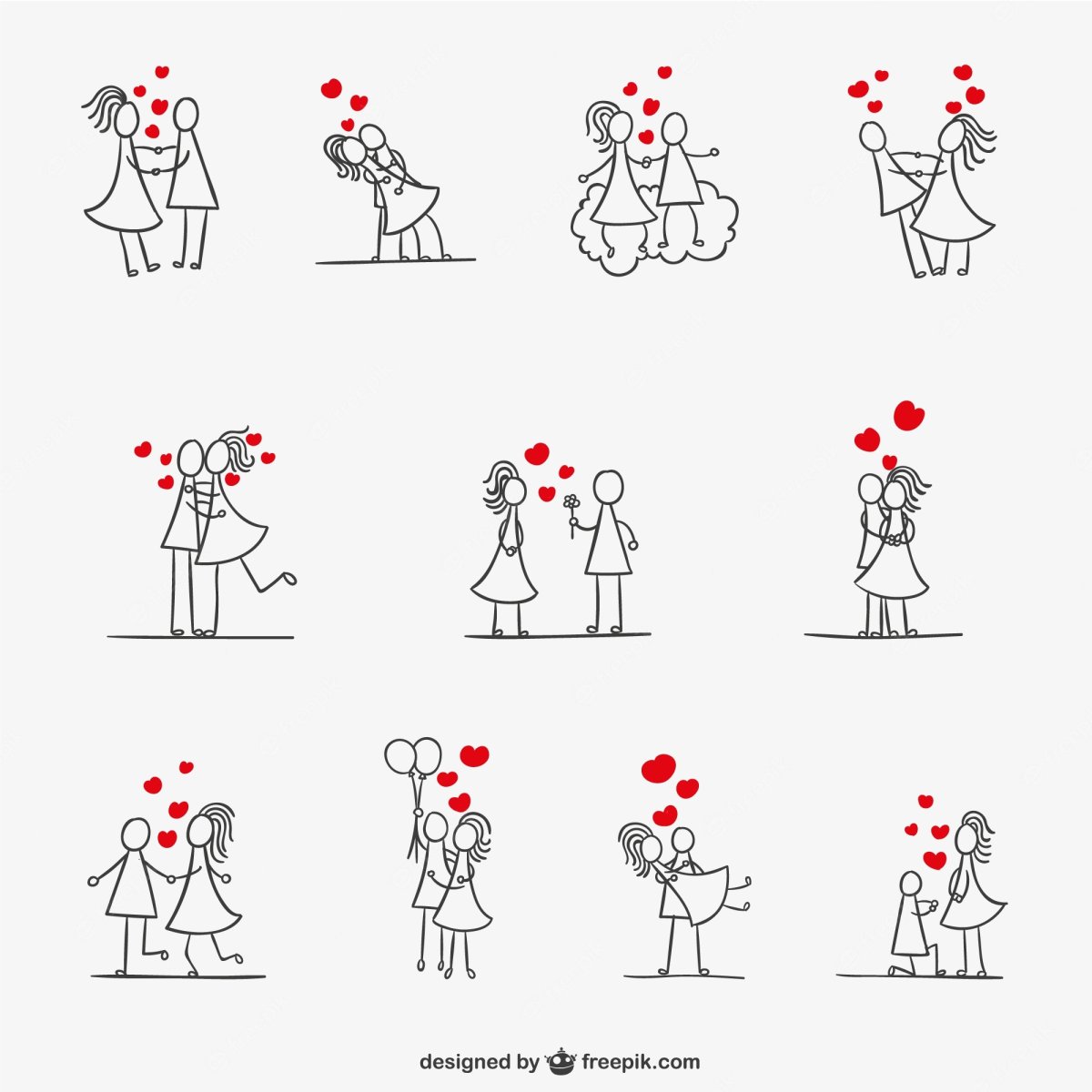 designed by freepik.com