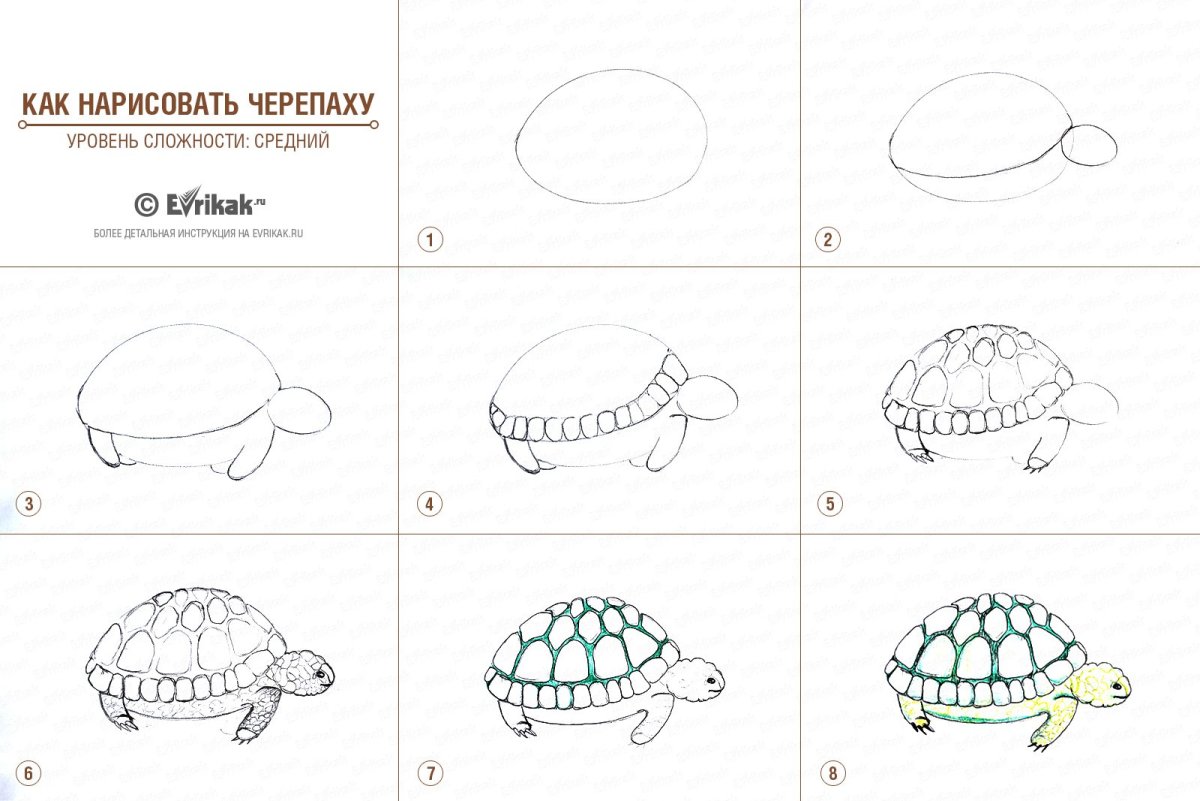 КАК НАРИСОВАТЬ ЧЕРЕПАХУ
УРОВЕНЬ СЛОЖНОСТИ: СРЕДНИЙ

© Evrikak.ru
БОЛЕЕ ДЕТАЛЬНАЯ ИНСТРУКЦИЯ НА EVRIKAK.RU

1
2
3
4
5
6
7
8