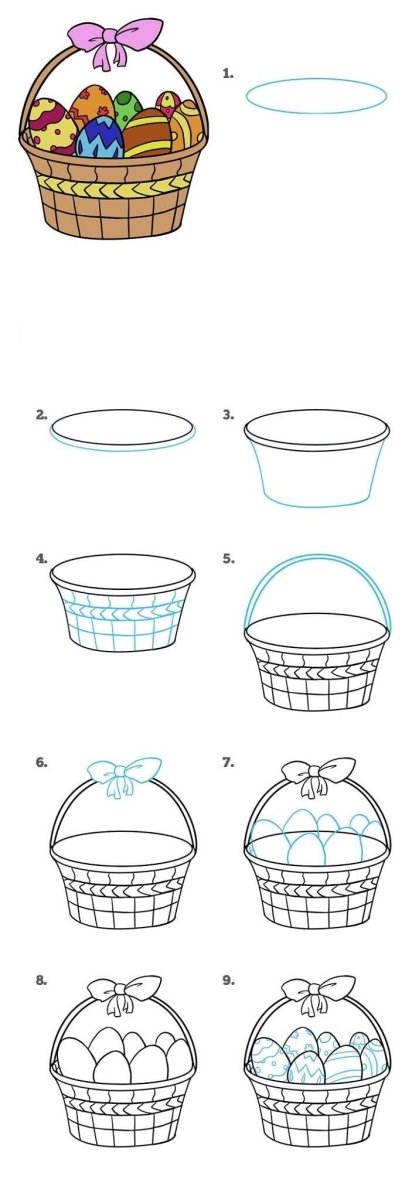 1.

2.

3.

4.

5.

6.

7.

8.

9.