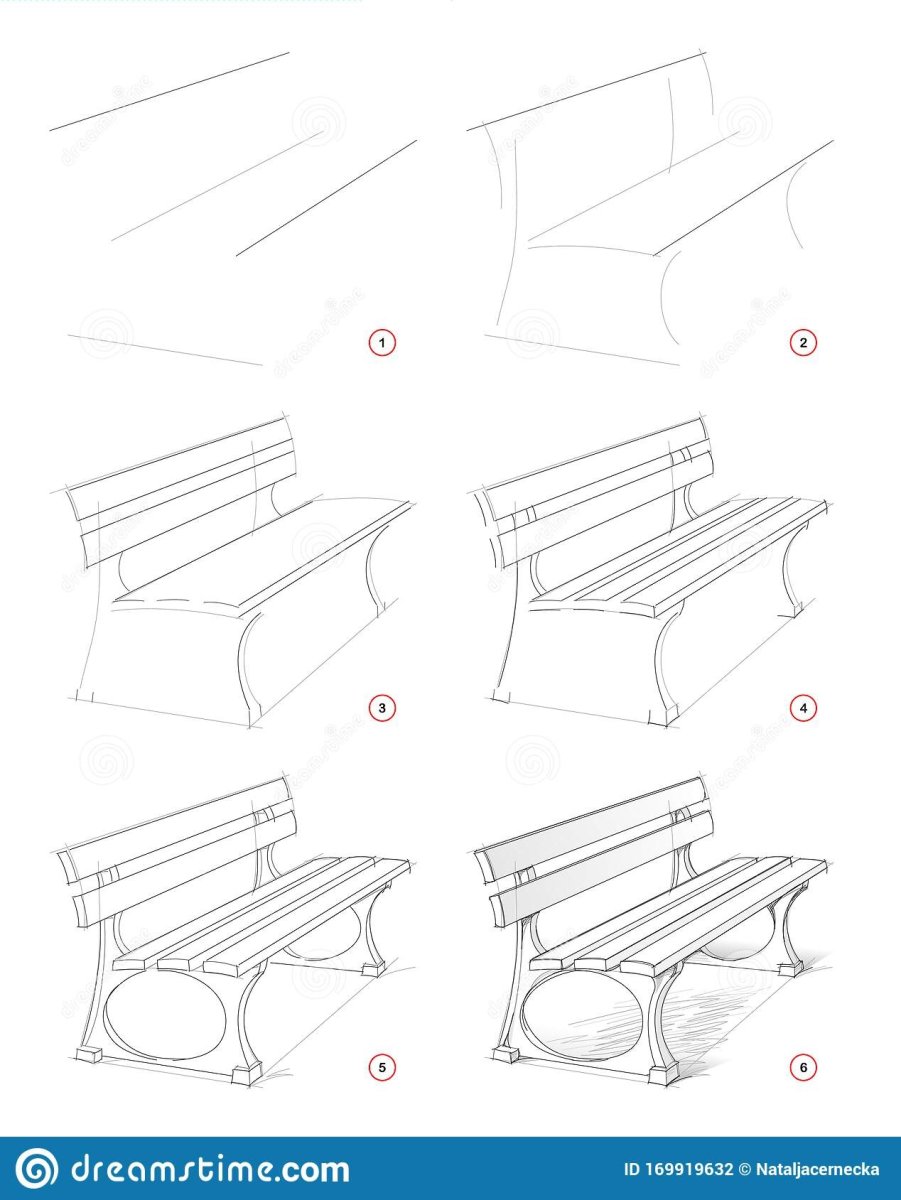 1

2

3

4

5

6

dreamstime.com

ID 169919632 © Nataljacernecka