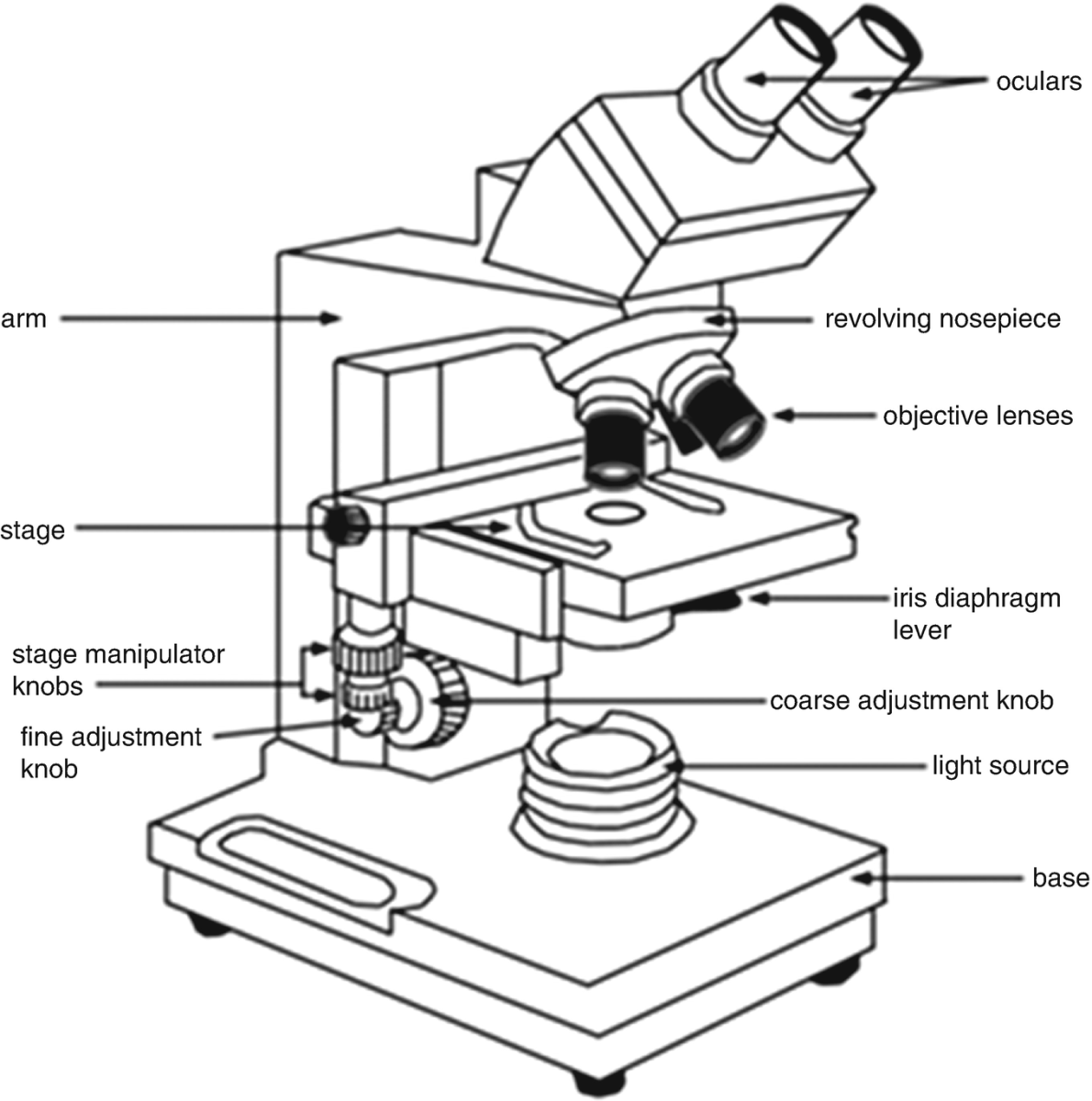 oculars

arm

revolving nosepiece

objective lenses

stage

iris diaphragm lever

stage manipulator knobs

coarse adjustment knob

fine adjustment knob

light source

base