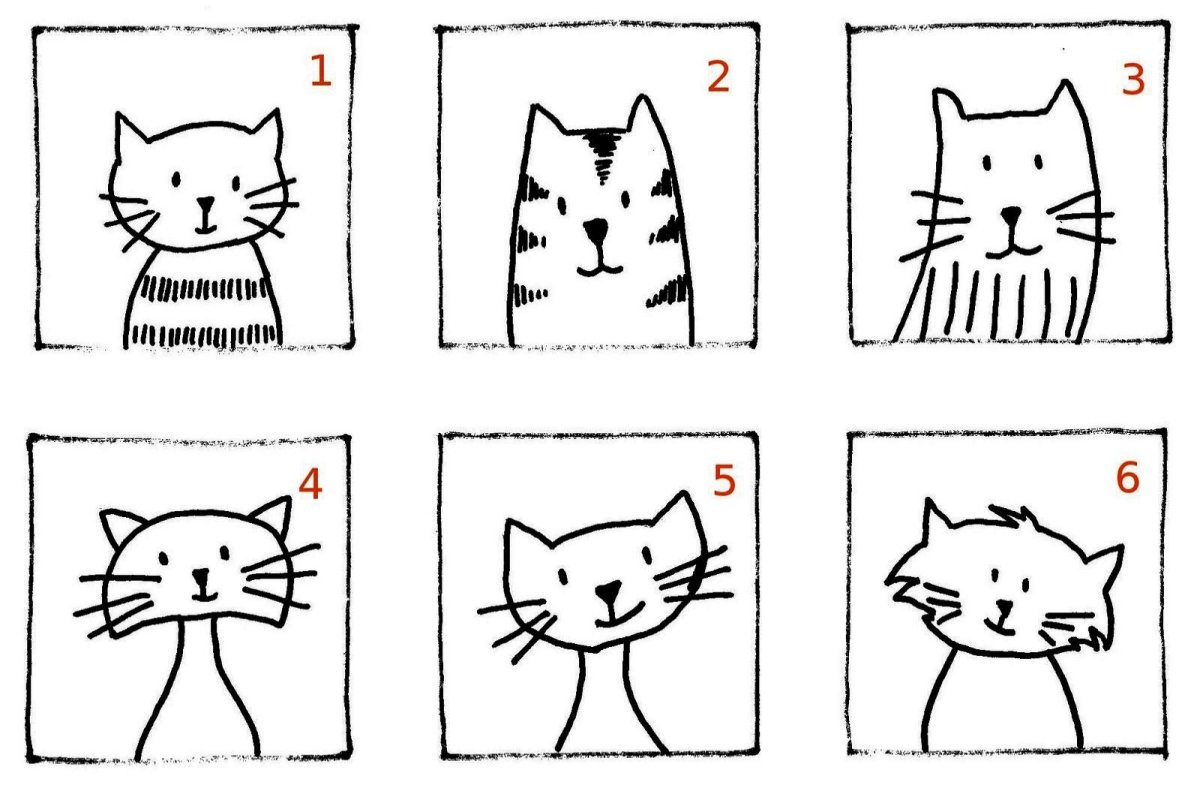 1
2
3
4
5
6