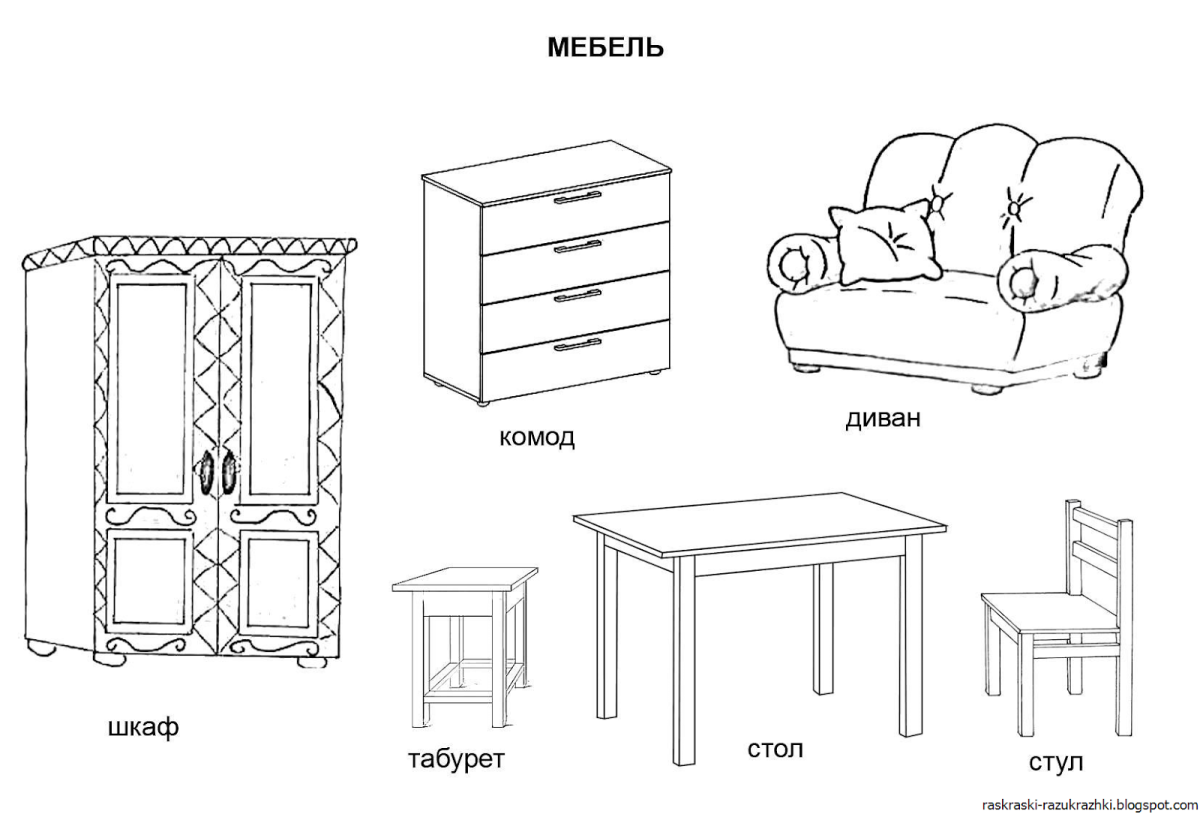 МЕБЕЛЬ

комод

диван

шкаф

табурет

стол

стул

raskraski-razukrazhki.blogspot.com