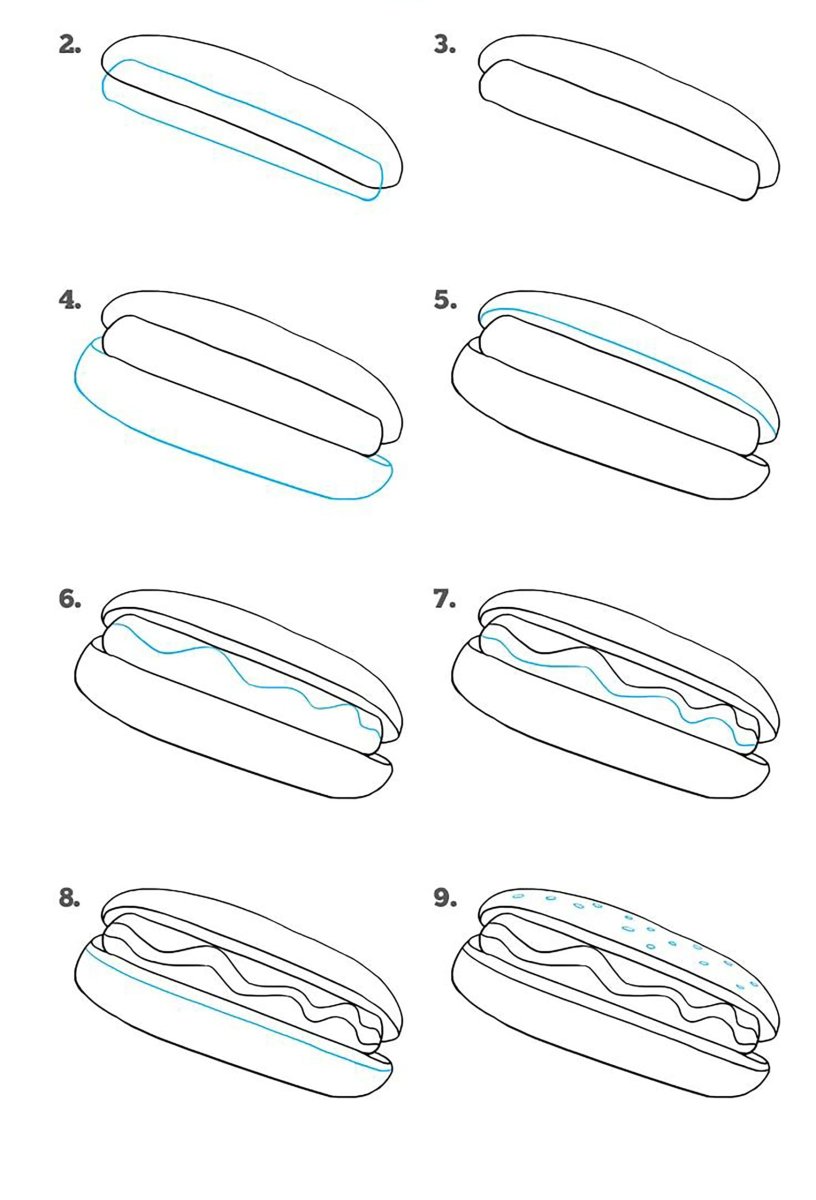 2.

3.

4.

5.

6.

7.

8.

9.