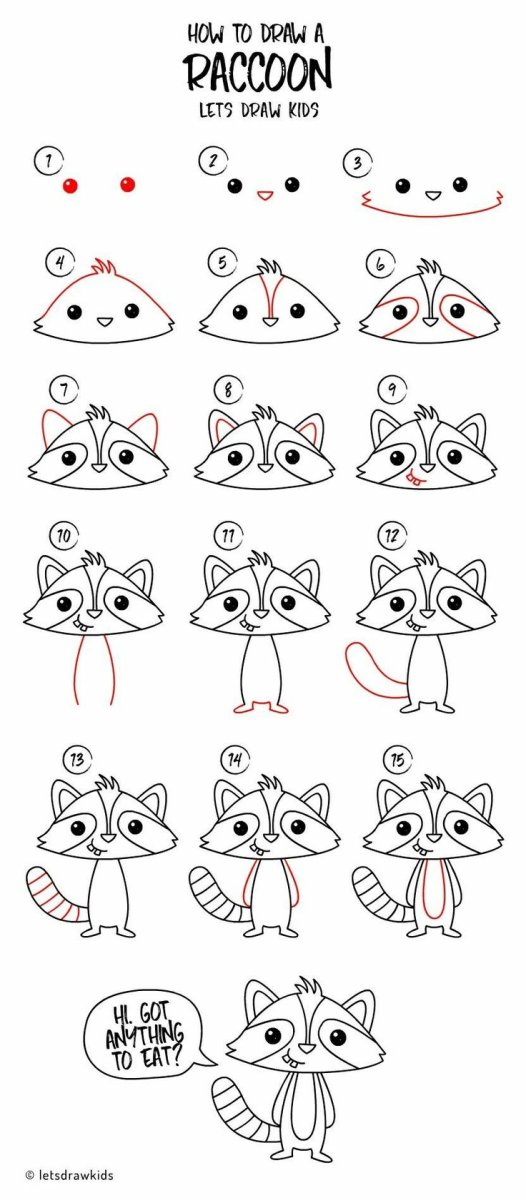 HOW TO DRAW A
RACCOON
LETS DRAW KIDS

1
2
3
4
5
6
7
8
9
10
11
12
13
14
15

HI. GOT ANYTHING TO EAT?

© letsdrawkids