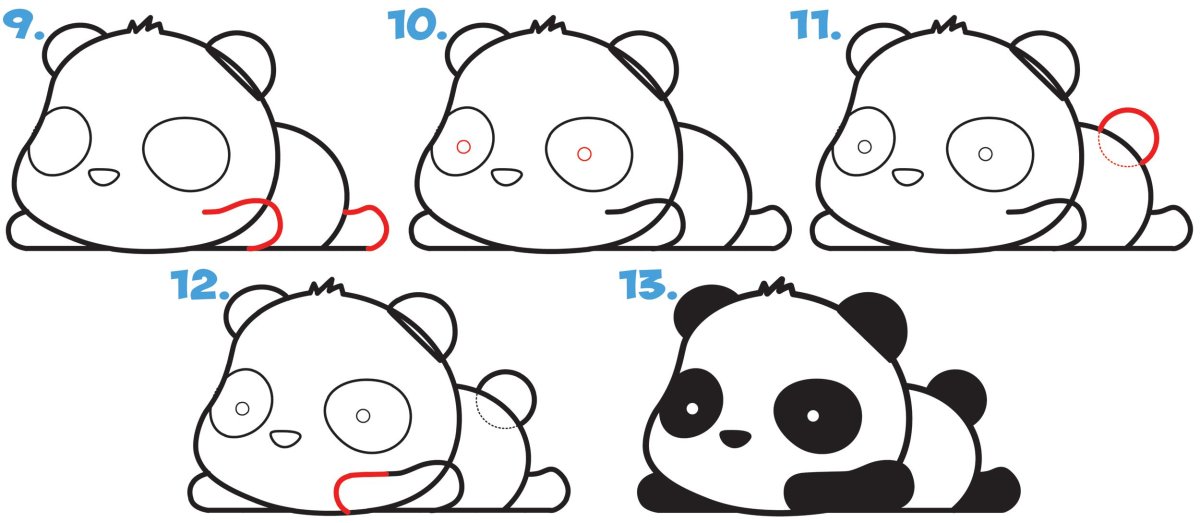 9.

10.

11.

12.

13.